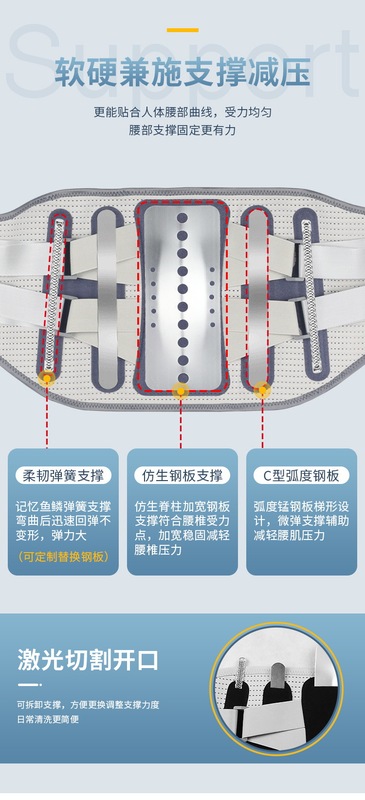 Support

软硬兼施支撑减压

更能贴合人体腰部曲线，受力均匀
腰部支撑固定更有力

柔韧弹簧支撑

记忆鱼鳞弹簧支撑弯曲后迅速回弹不变形，弹力大

（可定制替换钢板）

仿生钢板支撑

仿生脊柱加宽钢板支撑符合腰椎受力点，加宽稳固减轻腰椎压力

C型弧度钢板

弧度锰钢板梯形设计，微弹支撑辅助减轻腰肌压力

激光切割开口

可拆卸支撑，方便更换调整支撑力度
日常清洗更简便