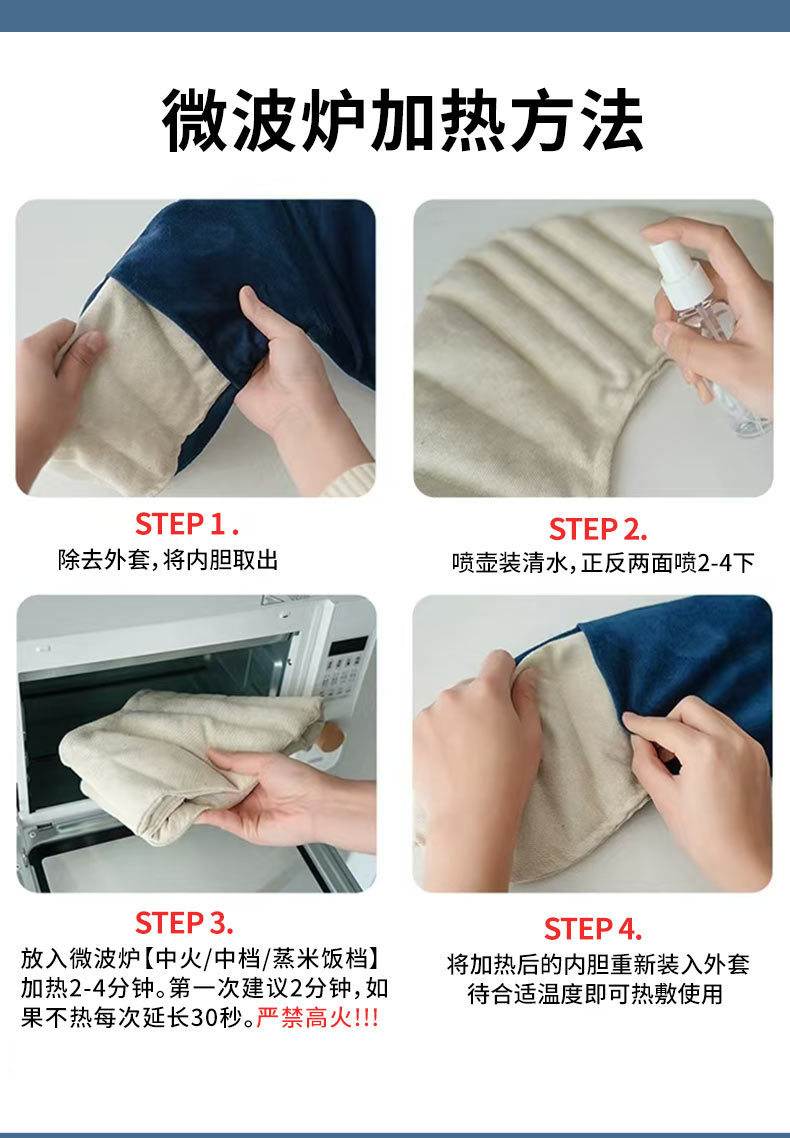 微波炉加热方法

STEP 1 .

除去外套，将内胆取出

STEP 2.

喷壶装清水，正反两面喷2-4下

STEP 3.

放入微波炉【中火/中档/蒸米饭档】加热2-4分钟。第一次建议2分钟，如果不热每次延长30秒。严禁高火!!!

STEP 4.

将加热后的内胆重新装入外套
待合适温度即可热敷使用