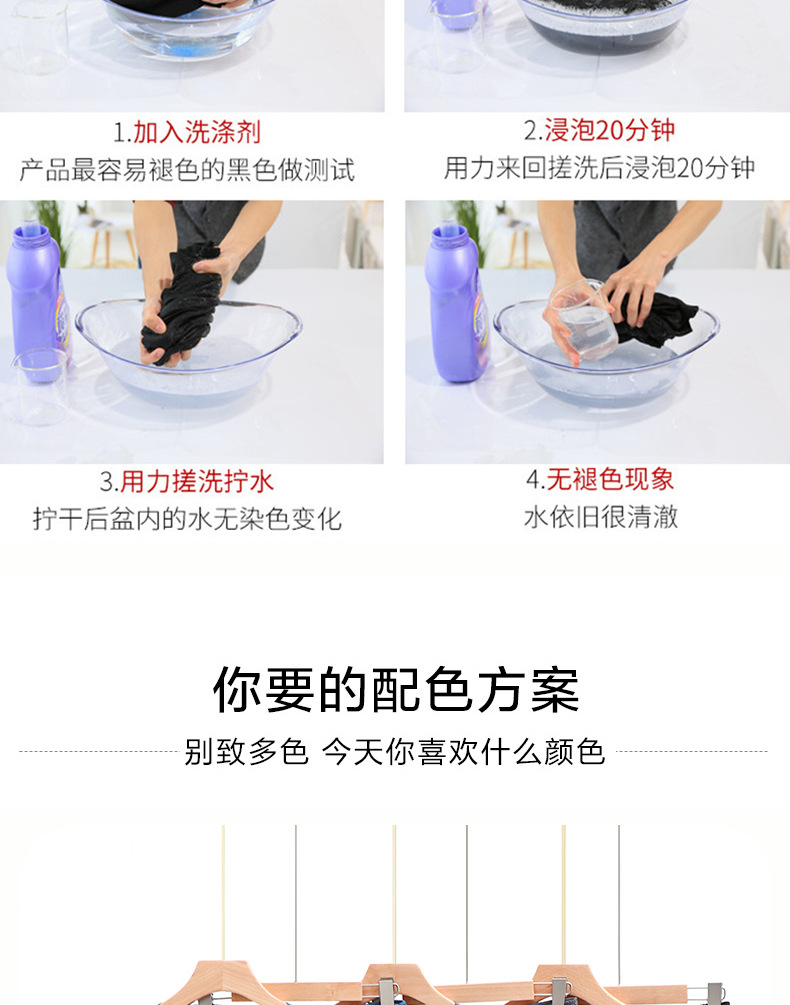 1.加入洗涤剂
产品最容易褪色的黑色做测试

2.浸泡20分钟
用力来回搓洗后浸泡20分钟

3.用力搓洗拧水
拧干后盆内的水无染色变化

4.无褪色现象
水依旧很清澈

你要的配色方案

别致多色 今天你喜欢什么颜色