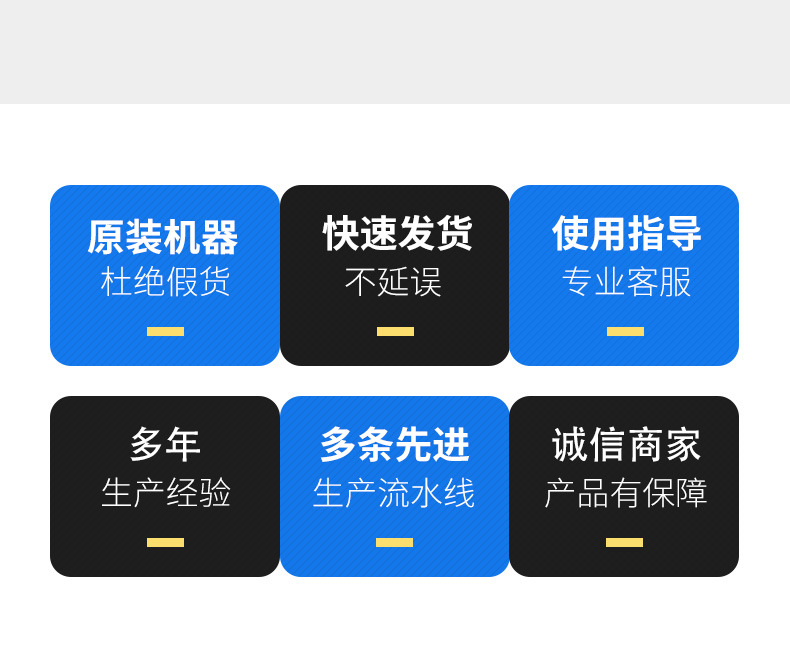 原装机器
杜绝假货

快速发货
不延误

使用指导
专业客服

多年
生产经验

多条先进
生产流水线

诚信商家
产品有保障