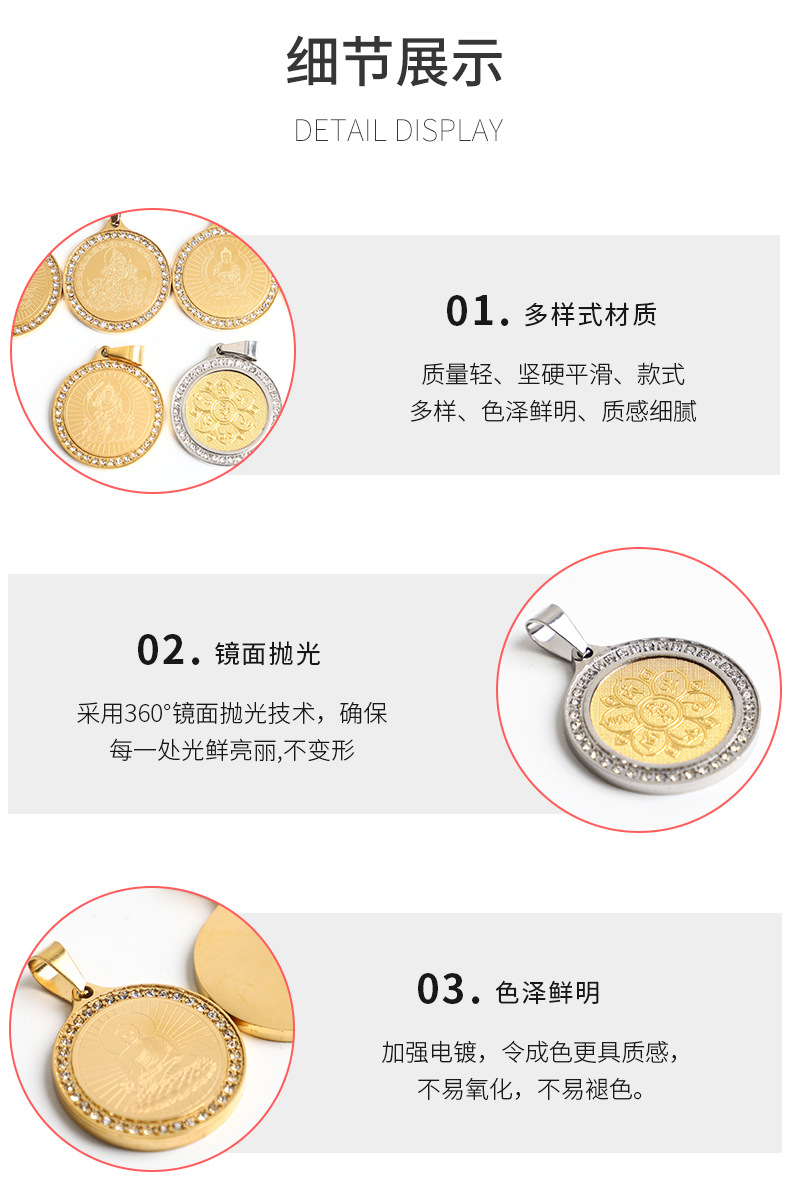 细节展示

DETAIL DISPLAY

01. 多样式材质

质量轻、坚硬平滑、款式多样、色泽鲜明、质感细腻

02. 镜面抛光

采用360°镜面抛光技术，确保每一处光鲜亮丽,不变形

03. 色泽鲜明

加强电镀，令成色更具质感，不易氧化，不易褪色。