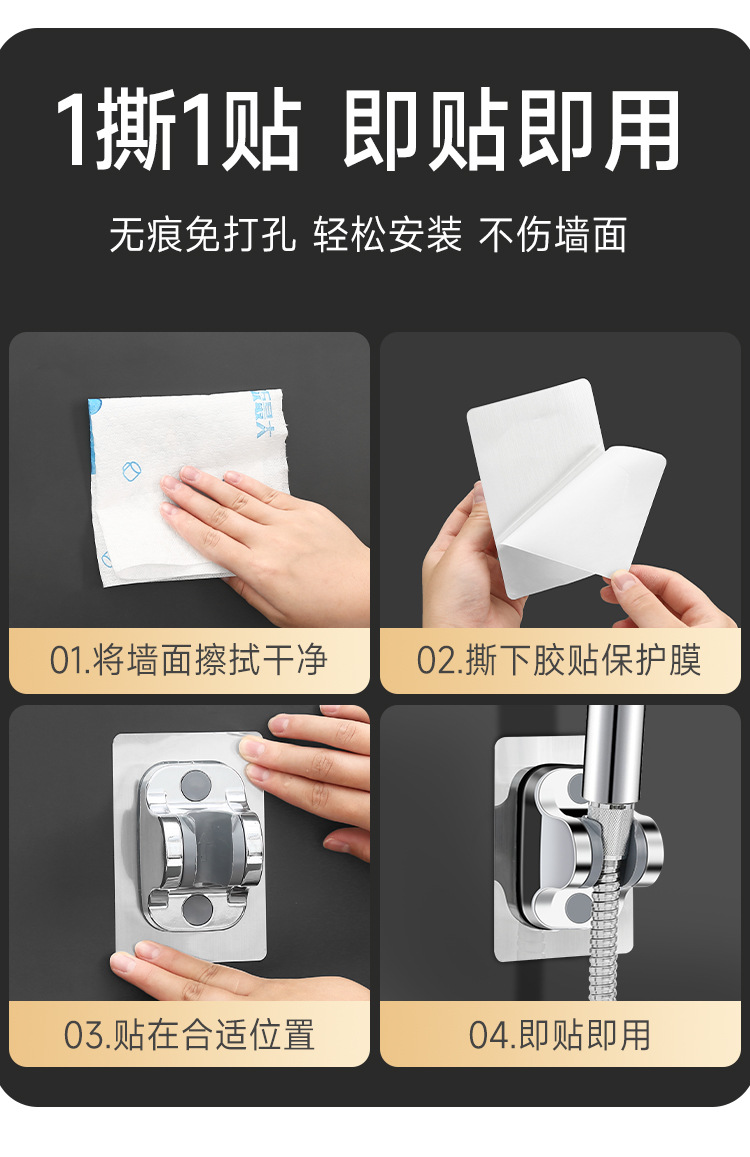 1撕1贴 即贴即用

无痕免打孔 轻松安装 不伤墙面

01.将墙面擦拭干净

02.撕下胶贴保护膜

03.贴在合适位置

04.即贴即用