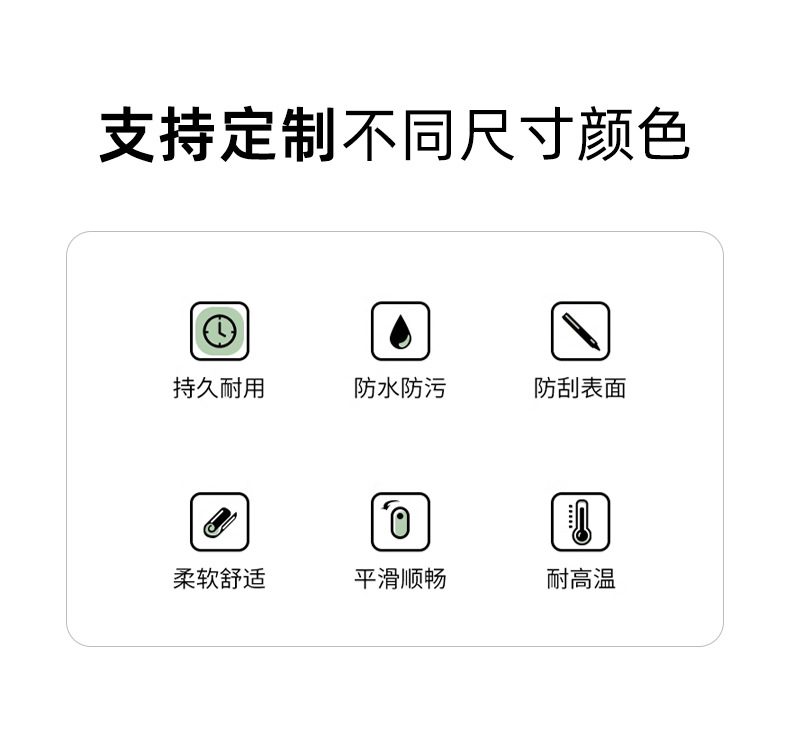 支持定制不同尺寸颜色

持久耐用

防水防污

防刮表面

柔软舒适

平滑顺畅

耐高温