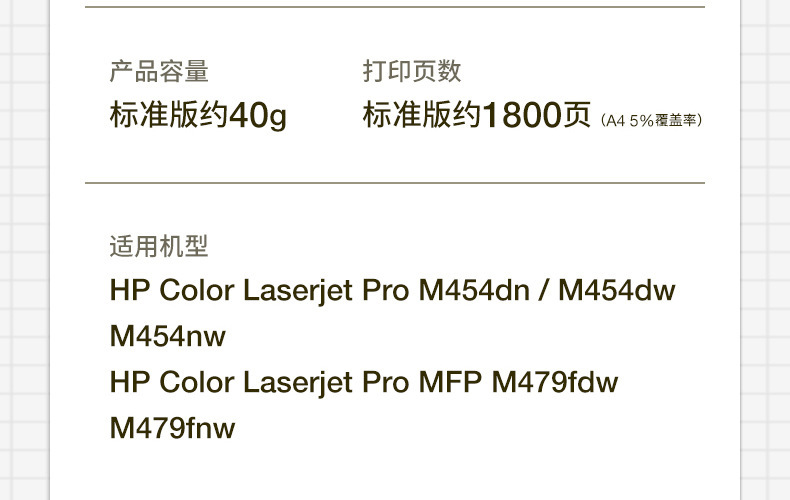 产品容量
标准版约40g

打印页数
标准版约1800页（A4 5%覆盖率）

适用机型
HP Color Laserjet Pro M454dn / M454dw M454nw
HP Color Laserjet Pro MFP M479fdw M479fnw