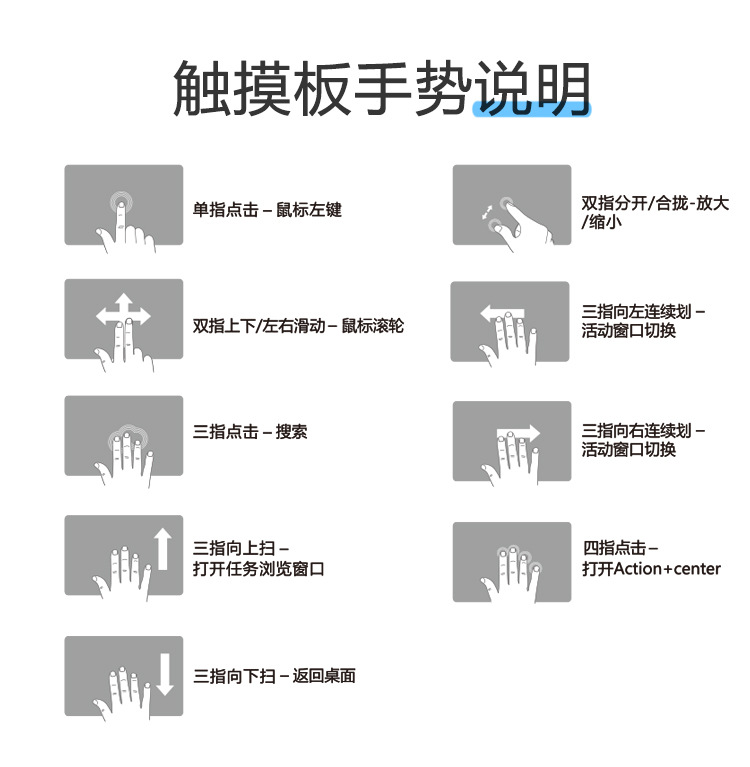 触摸板手势说明

单指点击 – 鼠标左键

双指上下/左右滑动 – 鼠标滚轮

三指点击 – 搜索

三指向上扫 – 打开任务浏览窗口

三指向下扫 – 返回桌面

双指分开/合拢-放大/缩小

三指向左连续划 – 活动窗口切换

三指向右连续划 – 活动窗口切换

四指点击 – 打开Action+center