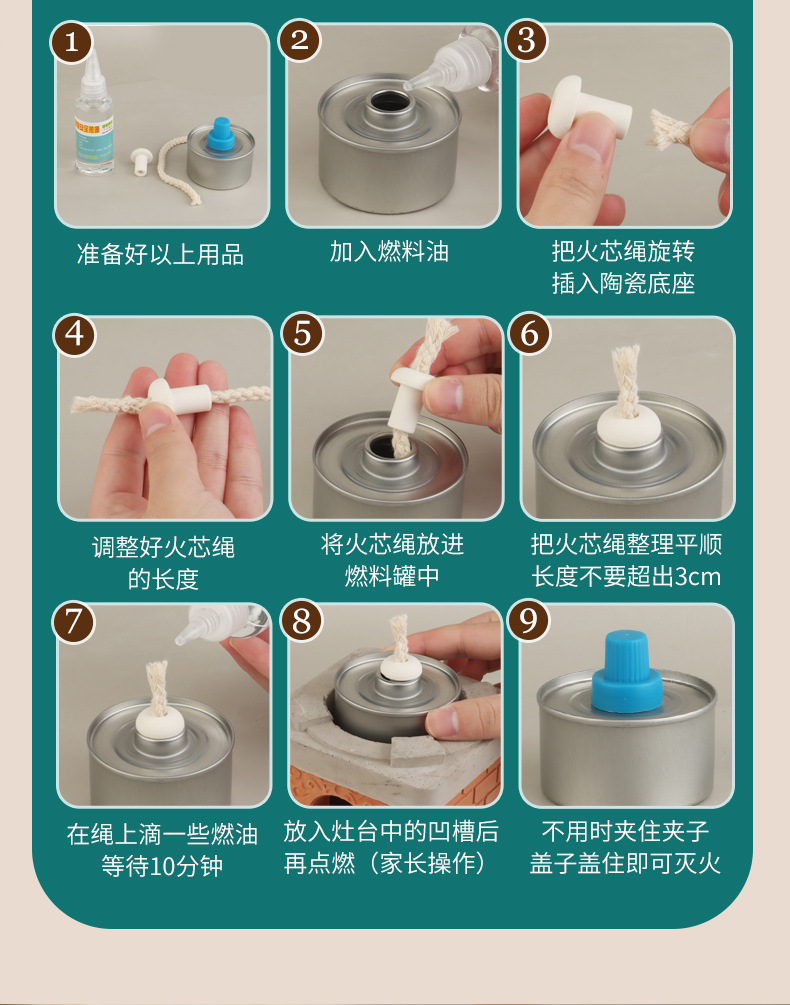 1
准备好以上用品

2
加入燃料油

3
把火芯绳旋转插入陶瓷底座

4
调整好火芯绳的长度

5
将火芯绳放进燃料罐中

6
把火芯绳整理平顺长度不要超出3cm

7
在绳上滴一些燃油等待10分钟

8
放入灶台中的凹槽后再点燃（家长操作）

9
不用时夹住夹子盖子盖住即可灭火