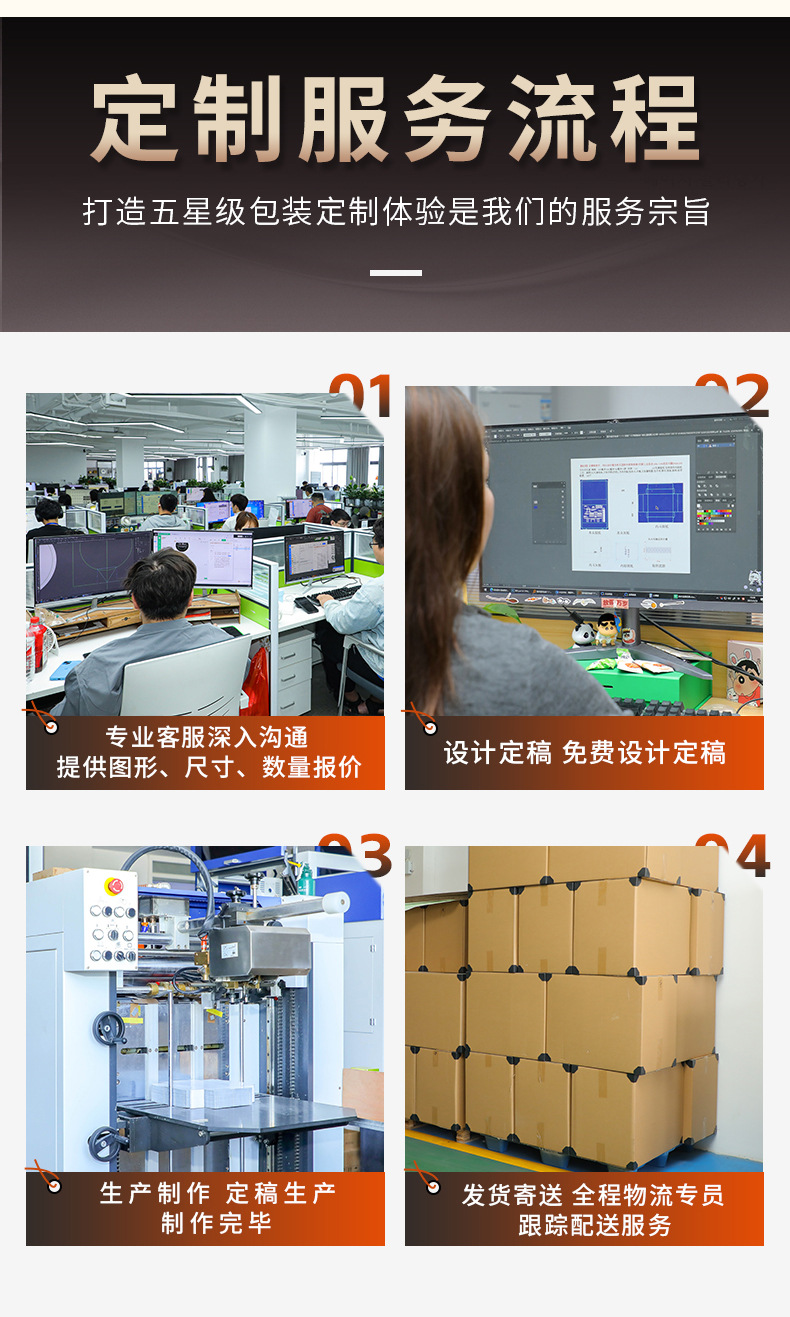 定制服务流程

打造五星级包装定制体验是我们的服务宗旨

01

专业客服深入沟通
提供图形、尺寸、数量报价

02

设计定稿 免费设计定稿

03

生产制作 定稿生产
制作完毕

04

发货寄送 全程物流专员
跟踪配送服务