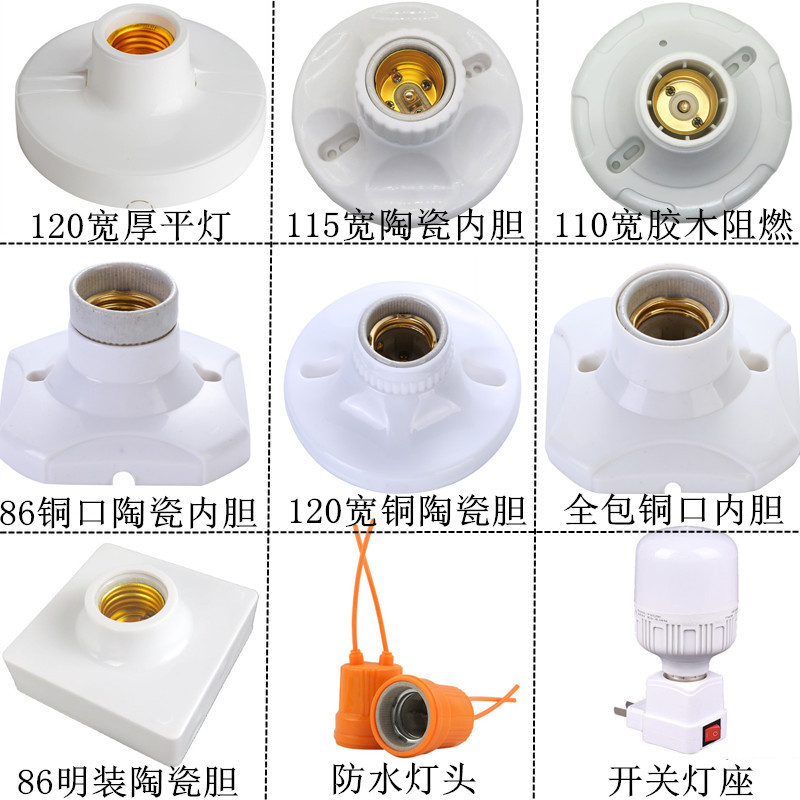 120宽厚平灯

115宽陶瓷内胆

110宽胶木阻燃

86铜口陶瓷内胆

120宽铜陶瓷胆

全包铜口内胆

86明装陶瓷胆

防水灯头

开关灯座