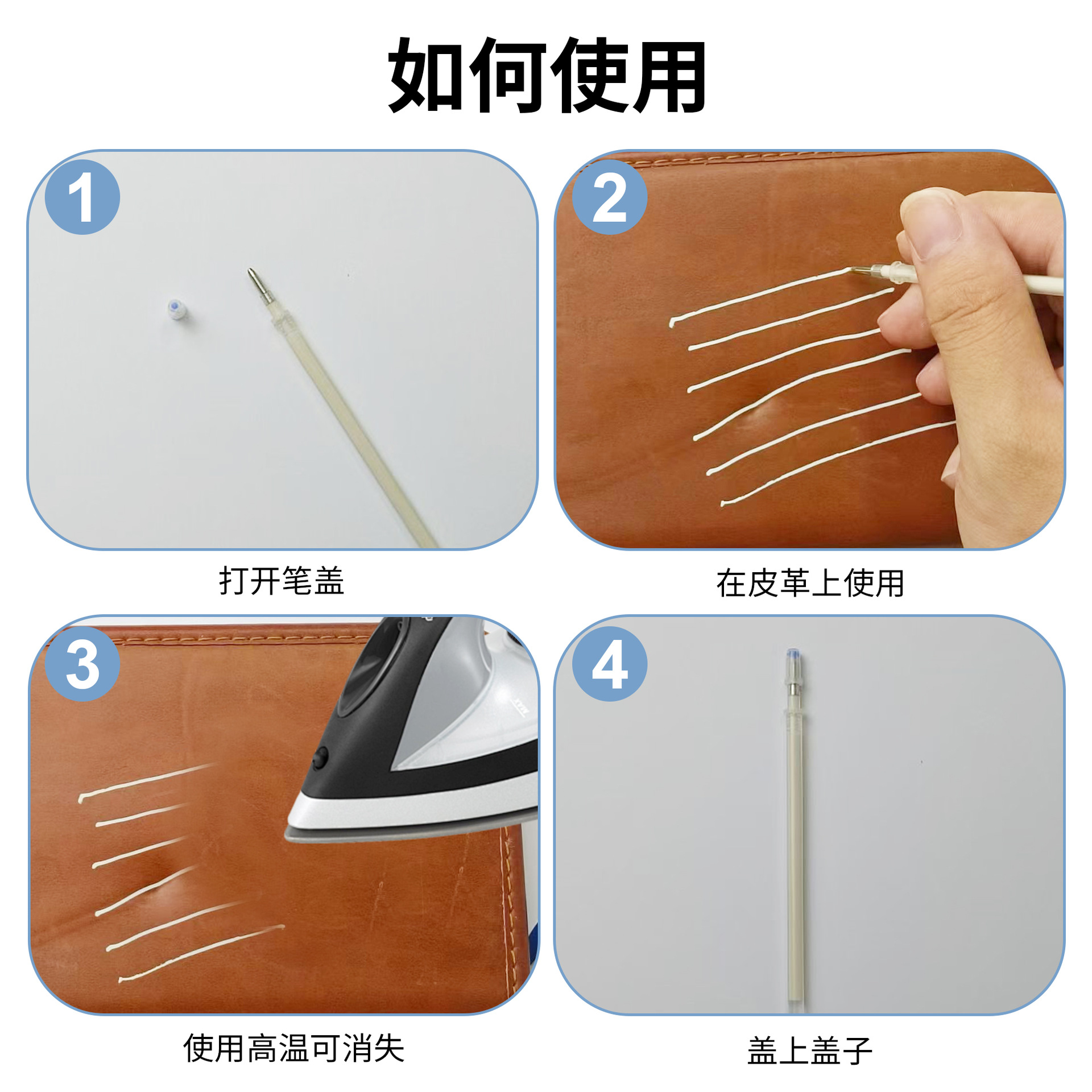 如何使用

1

打开笔盖

2

在皮革上使用

3

使用高温可消失

4

盖上盖子