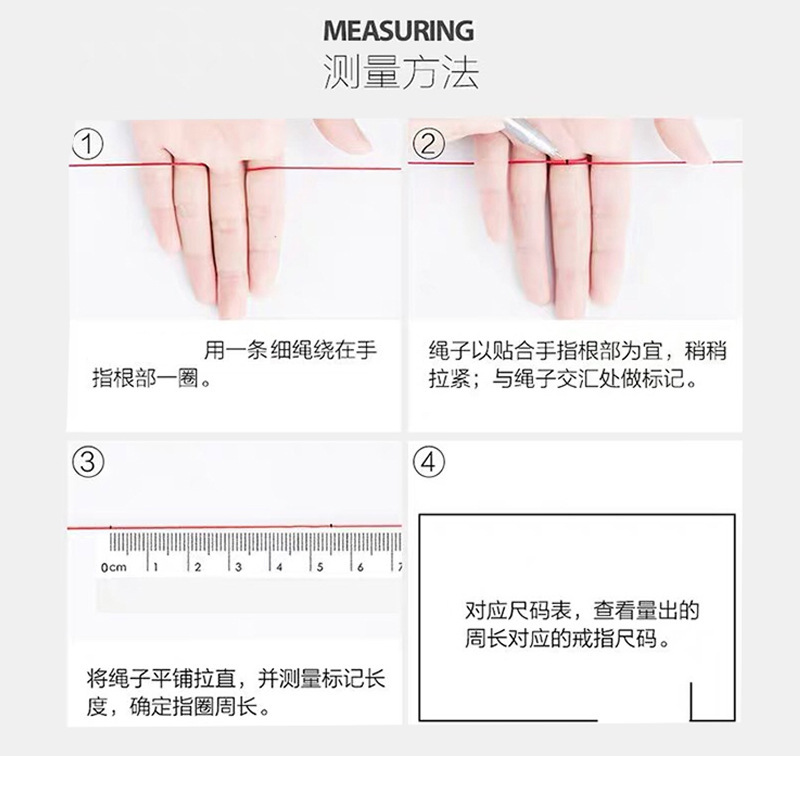 MEASURING
测量方法

①

用一条 细绳绕在手指根部一圈。

②

绳子以贴合手指根部为宜，稍稍拉紧；与绳子交汇处做标记。

③

0cm 1 2 3 4 5 6 7

将绳子平铺拉直，并测量标记长度，确定指圈周长。

④

对应尺码表，查看量出的周长对应的戒指尺码。