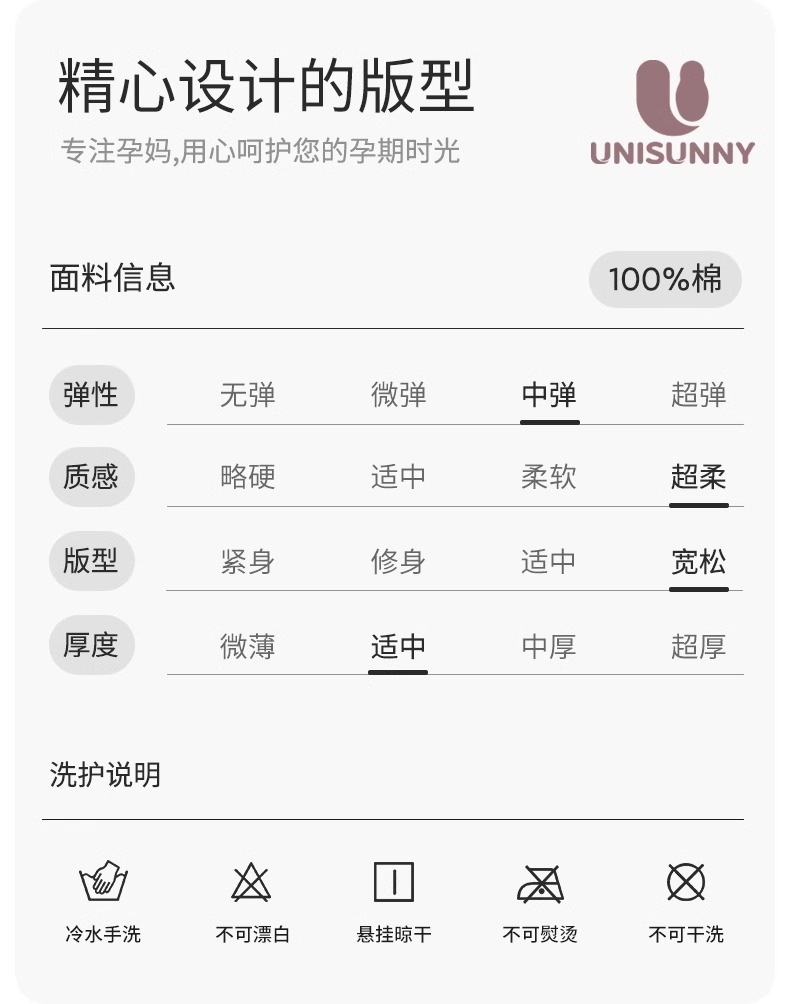 精心设计的版型

专注孕妈,用心呵护您的孕期时光

UNISUNNY

面料信息 100%棉

弹性 无弹 微弹 中弹 超弹

质感 略硬 适中 柔软 超柔

版型 紧身 修身 适中 宽松

厚度 微薄 适中 中厚 超厚

洗护说明

冷水手洗 不可漂白 悬挂晾干 不可熨烫 不可干洗