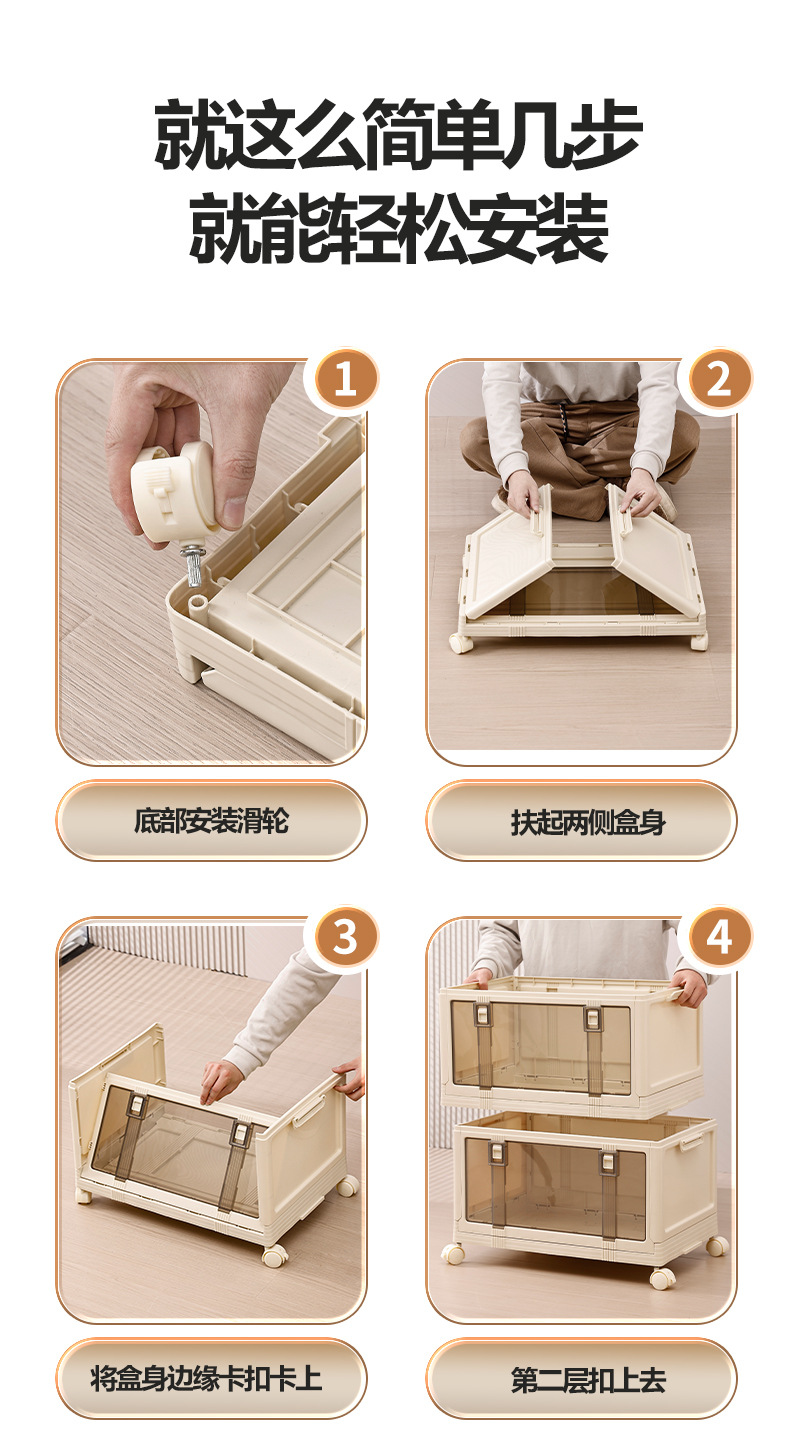 就这么简单几步
就能轻松安装

1

2

底部安装滑轮

扶起两侧盒身

3

4

将盒身边缘卡扣卡上

第二层扣上去