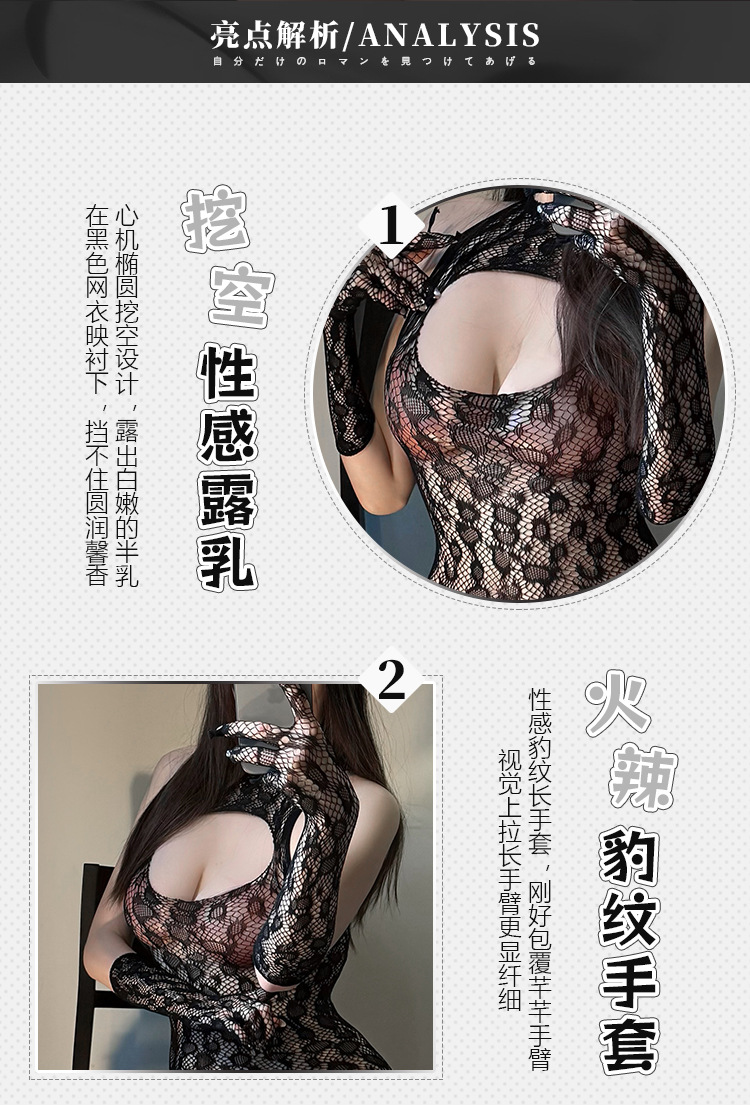 亮点解析/ANALYSIS
自分だけのロマンを見つけてあげる

1

挖空
性感露乳

心机椭圆挖空设计，露出白嫩的半乳
在黑色网衣映衬下，挡不住圆润馨香

2

火辣
豹纹手套

性感豹纹长手套，刚好包覆芊芊手臂
视觉上拉长手臂更显纤细