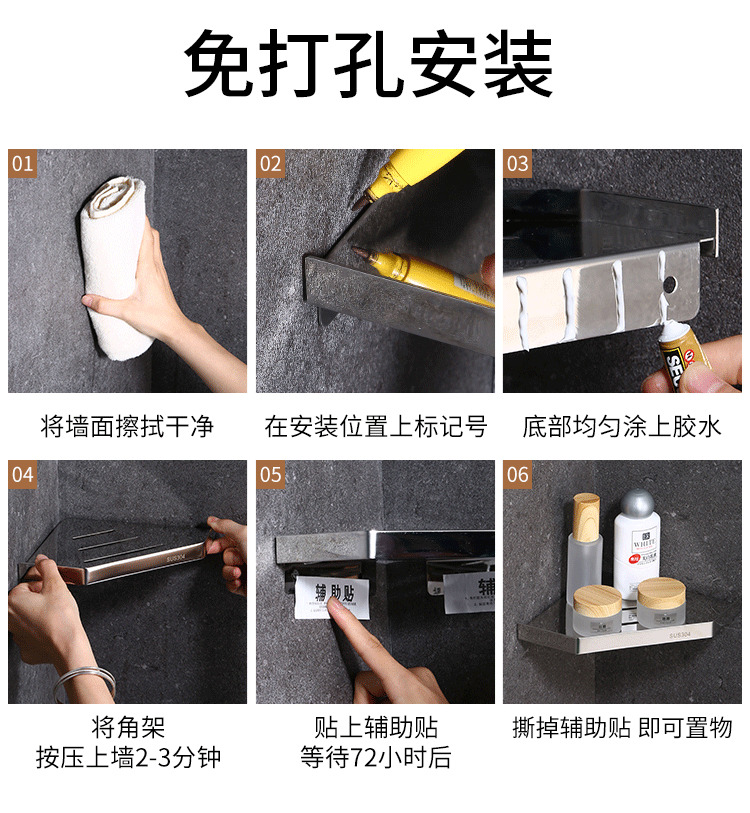 免打孔安装

01

将墙面擦拭干净

02

在安装位置上标记号

03

SEC

底部均匀涂上胶水

04

SUS304

将角架
按压上墙2-3分钟

05

辅助贴

辅

贴上辅助贴
等待72小时后

06

WHITE

SUS304

撕掉辅助贴 即可置物