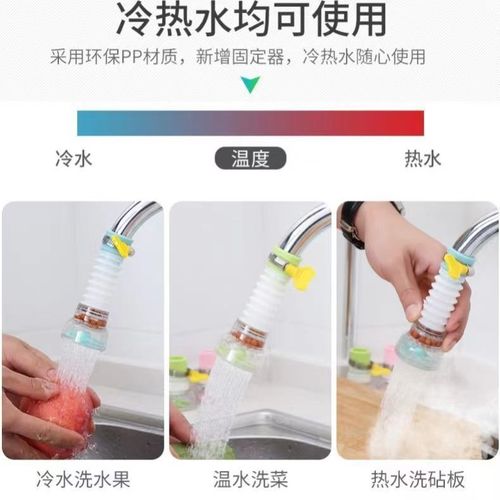 冷热水均可使用

采用环保PP材质，新增固定器，冷热水随心使用

冷水

温度

热水

冷水洗水果

温水洗菜

热水洗砧板