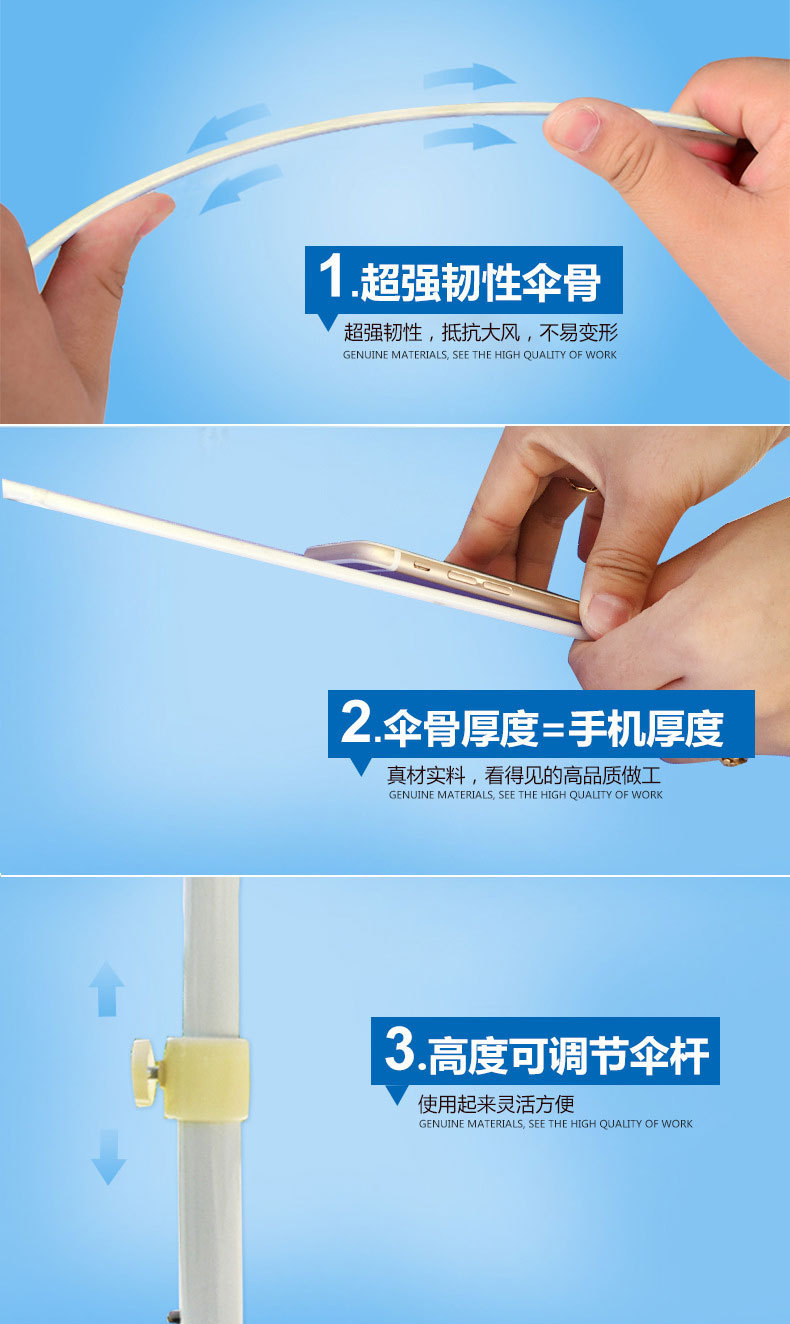 1.超强韧性伞骨

超强韧性，抵抗大风，不易变形
GENUINE MATERIALS, SEE THE HIGH QUALITY OF WORK

2.伞骨厚度=手机厚度

真材实料，看得见的高品质做工
GENUINE MATERIALS, SEE THE HIGH QUALITY OF WORK

3.高度可调节伞杆

使用起来灵活方便
GENUINE MATERIALS, SEE THE HIGH QUALITY OF WORK