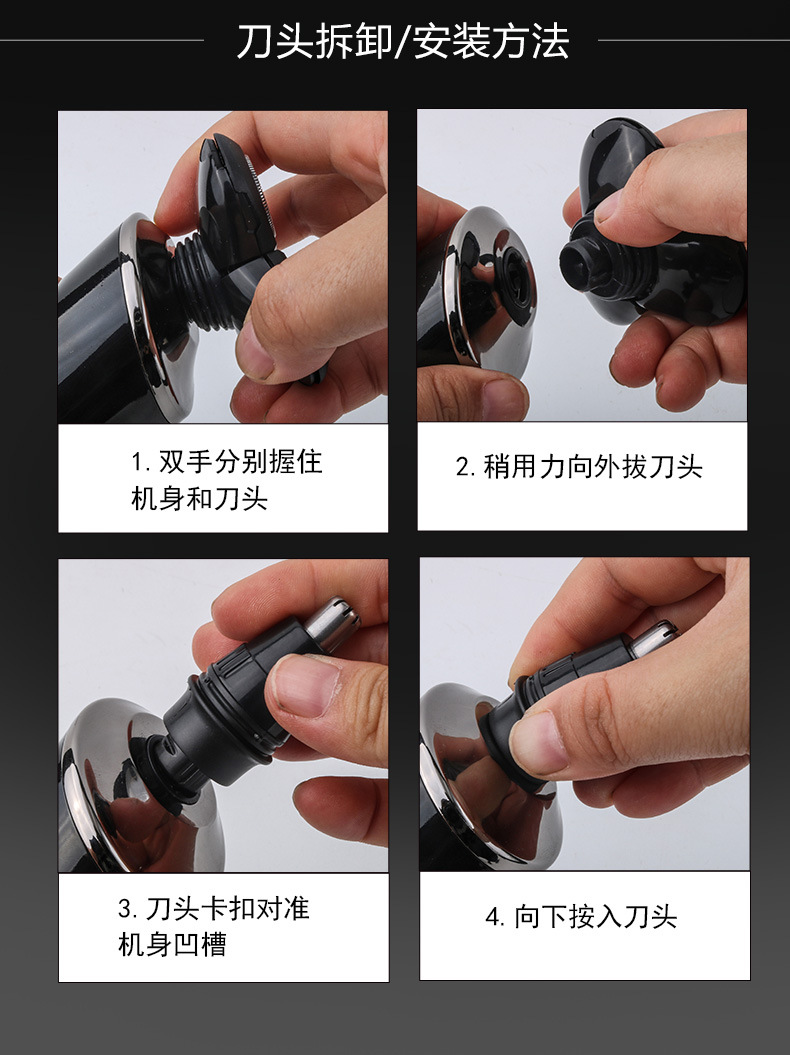 刀头拆卸/安装方法

1. 双手分别握住机身和刀头

2. 稍用力向外拔刀头

3. 刀头卡扣对准机身凹槽

4. 向下按入刀头