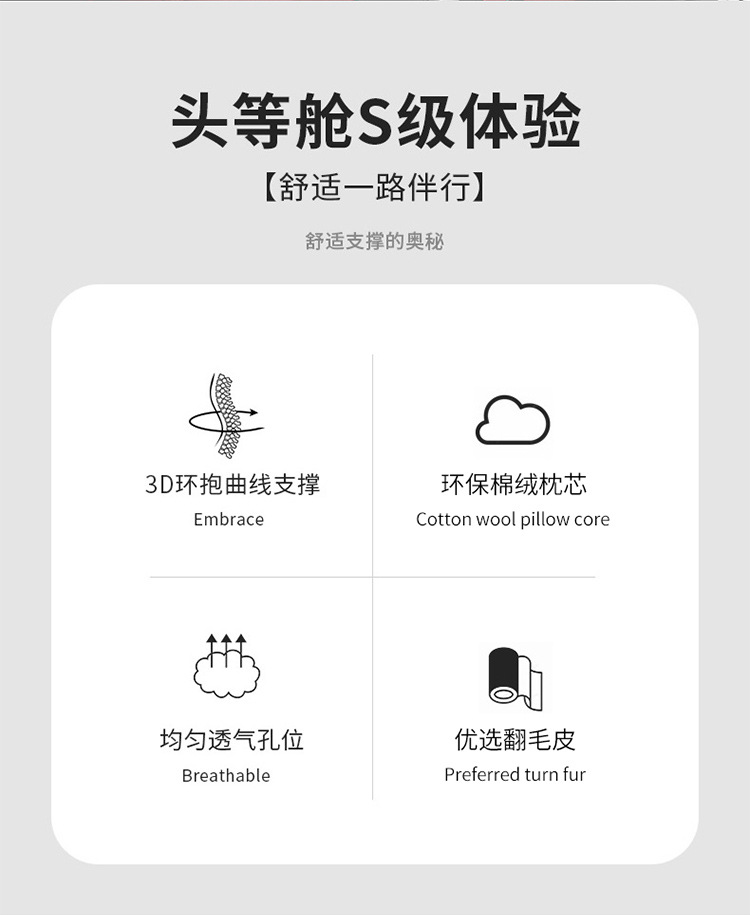 头等舱S级体验

【舒适一路伴行】

舒适支撑的奥秘

3D环抱曲线支撑
Embrace

环保棉绒枕芯
Cotton wool pillow core

均匀透气孔位
Breathable

优选翻毛皮
Preferred turn fur