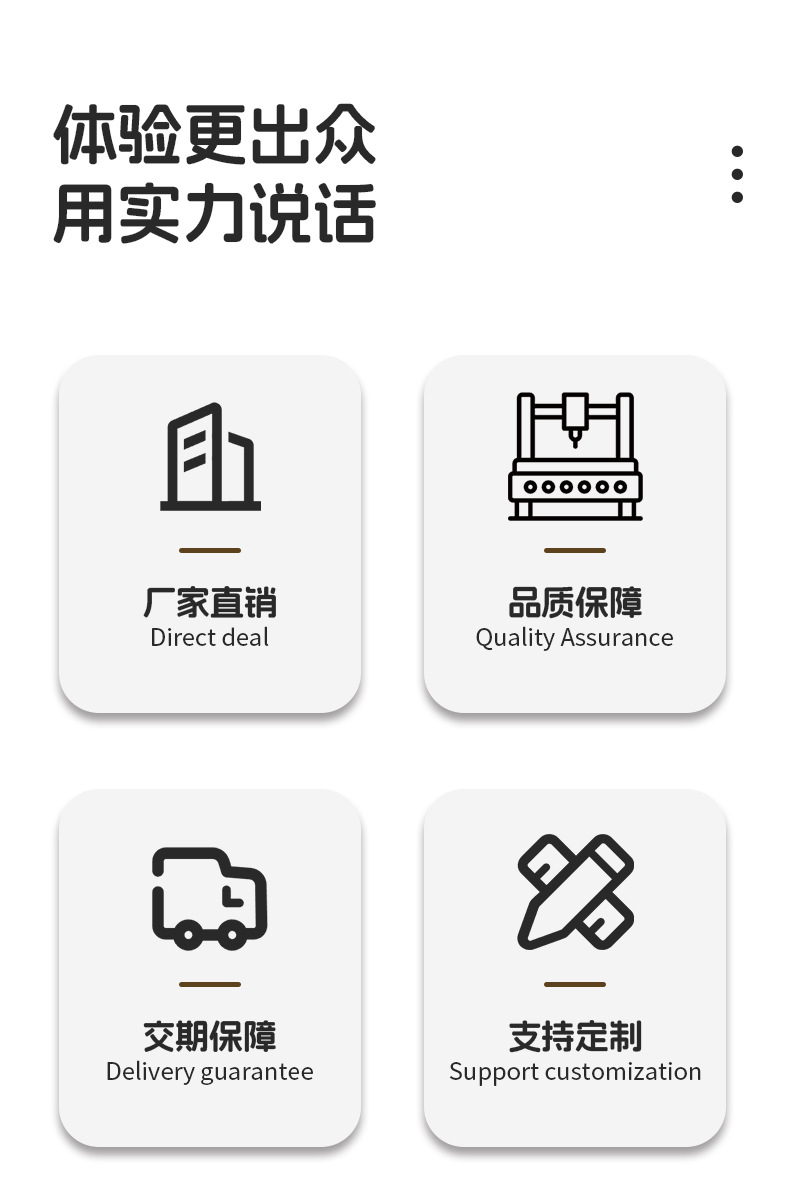 体验更出众
用实力说话

厂家直销
Direct deal

品质保障
Quality Assurance

交期保障
Delivery guarantee

支持定制
Support customization