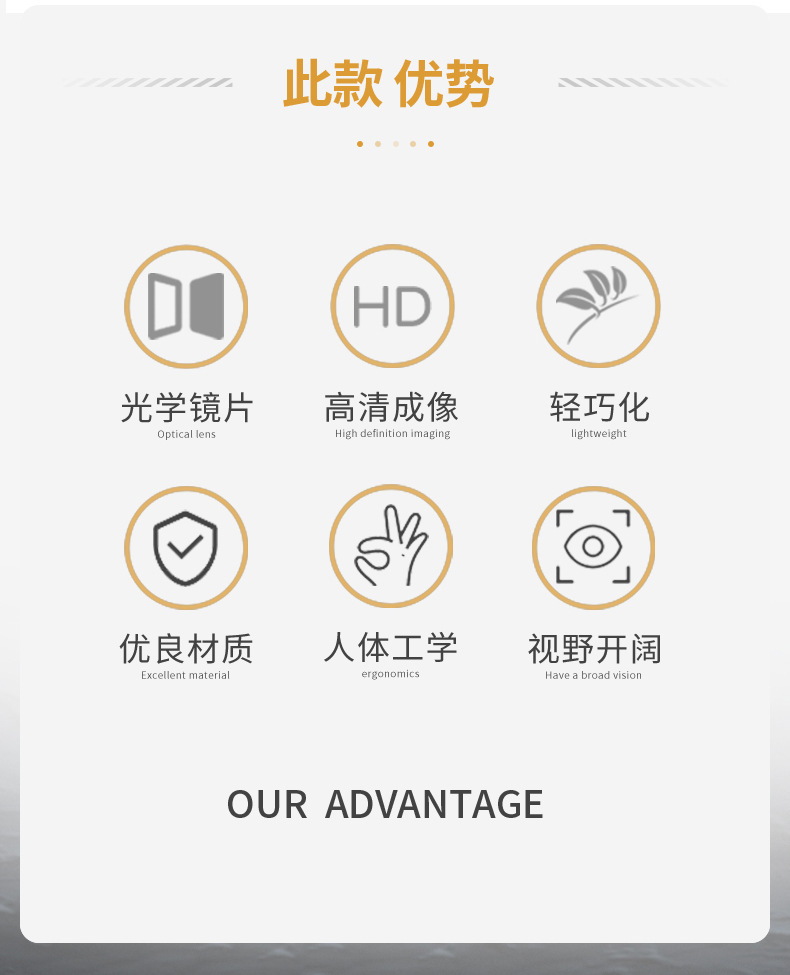 此款 优势

HD

光学镜片
Optical lens

高清成像
High definition imaging

轻巧化
lightweight

优良材质
Excellent material

人体工学
ergonomics

视野开阔
Have a broad vision

OUR ADVANTAGE