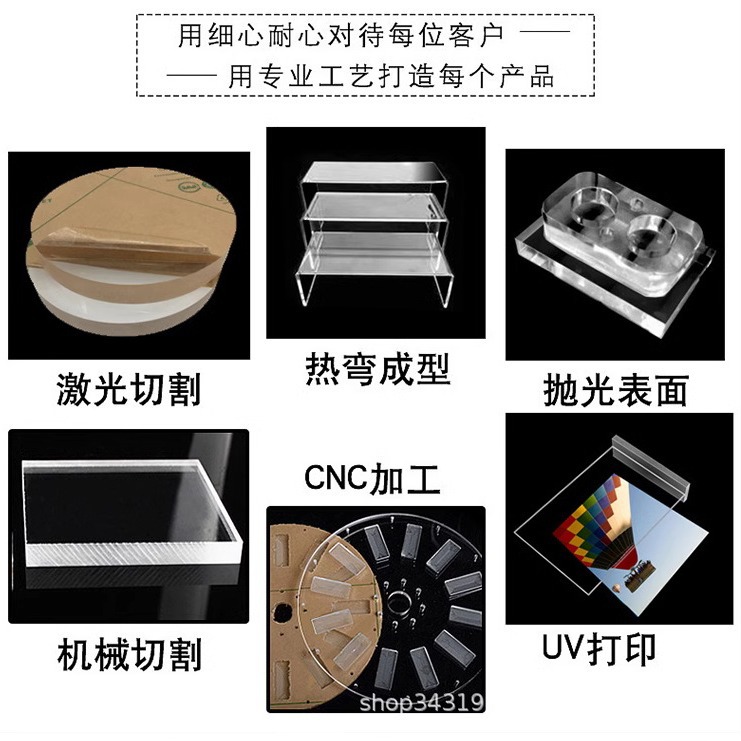 用细心耐心对待每位客户 ——
—— 用专业工艺打造每个产品

激光切割

热弯成型

抛光表面

机械切割

CNC加工

UV打印

shop34319