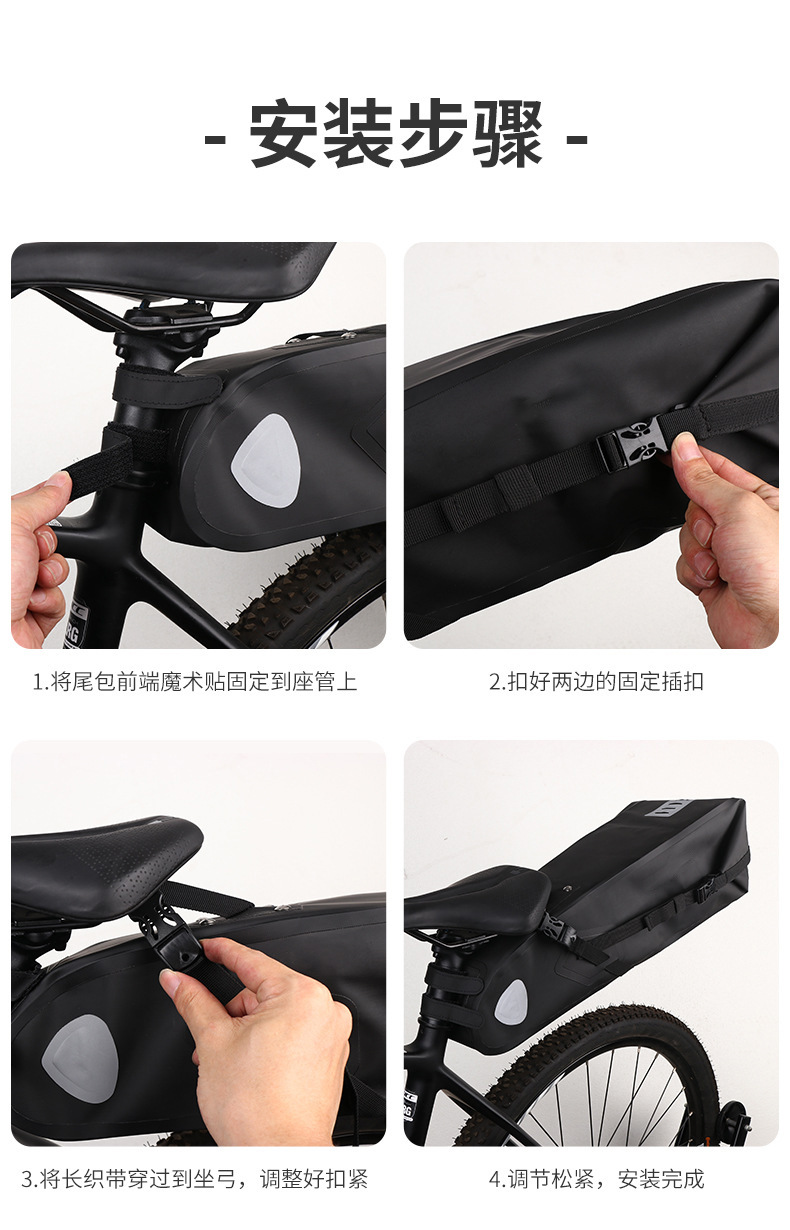 - 安装步骤 -

1.将尾包前端魔术贴固定到座管上

2.扣好两边的固定插扣

3.将长织带穿过到坐弓，调整好扣紧

4.调节松紧，安装完成