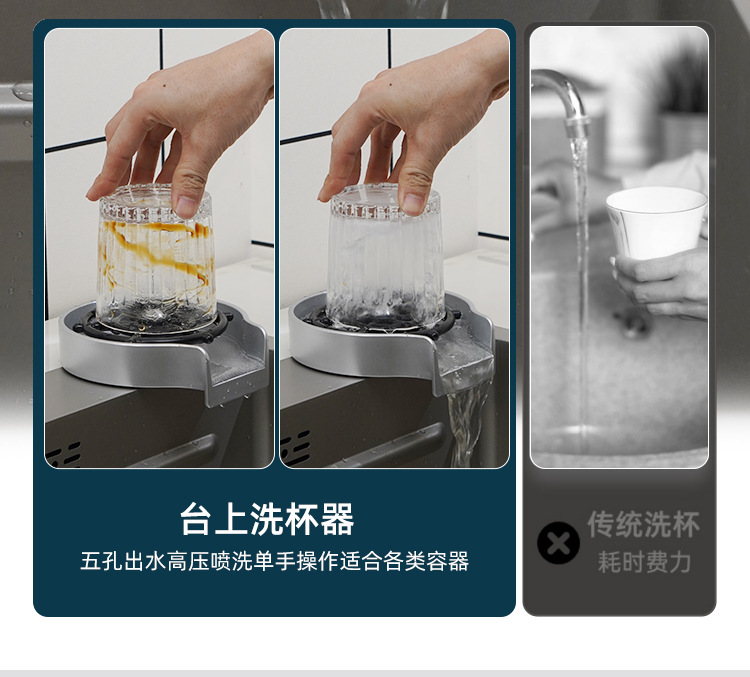 台上洗杯器
五孔出水高压喷洗单手操作适合各类容器

传统洗杯
耗时费力