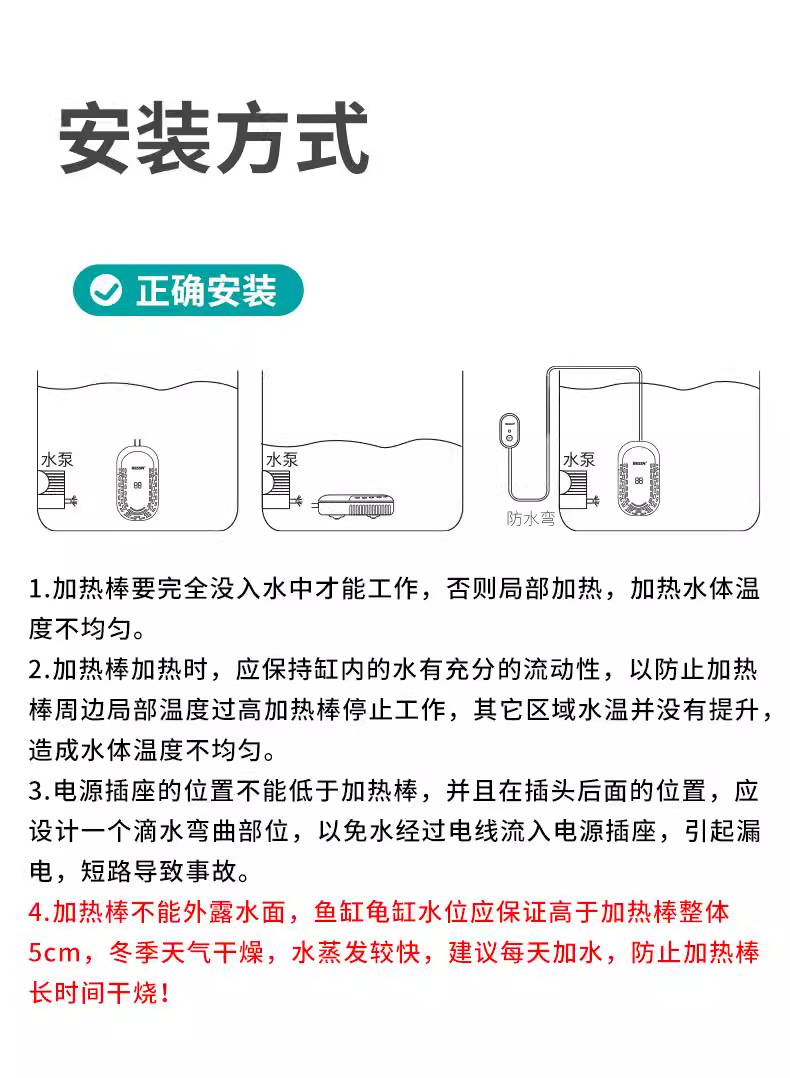 安装方式

正确安装

水泵

水泵

水泵

防水弯

1.加热棒要完全没入水中才能工作，否则局部加热，加热水体温度不均匀。

2.加热棒加热时，应保持缸内的水有充分的流动性，以防止加热棒周边局部温度过高加热棒停止工作，其它区域水温并没有提升，造成水体温度不均匀。

3.电源插座的位置不能低于加热棒，并且在插头后面的位置，应设计一个滴水弯曲部位，以免水经过电线流入电源插座，引起漏电，短路导致事故。

4.加热棒不能外露水面，鱼缸龟缸水位应保证高于加热棒整体5cm，冬季天气干燥，水蒸发较快，建议每天加水，防止加热棒长时间干烧！