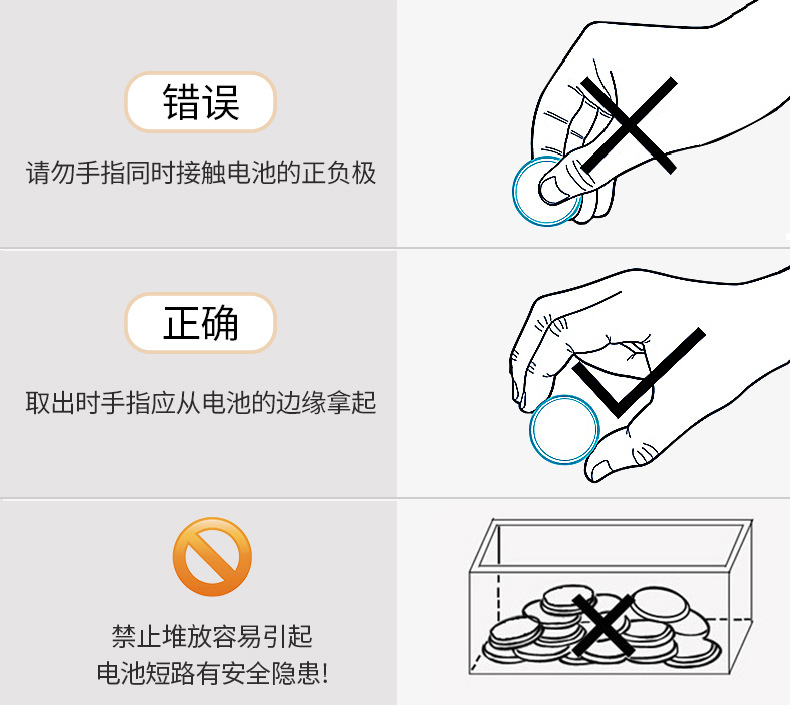 错误

请勿手指同时接触电池的正负极

正确

取出时手指应从电池的边缘拿起

禁止堆放容易引起
电池短路有安全隐患!