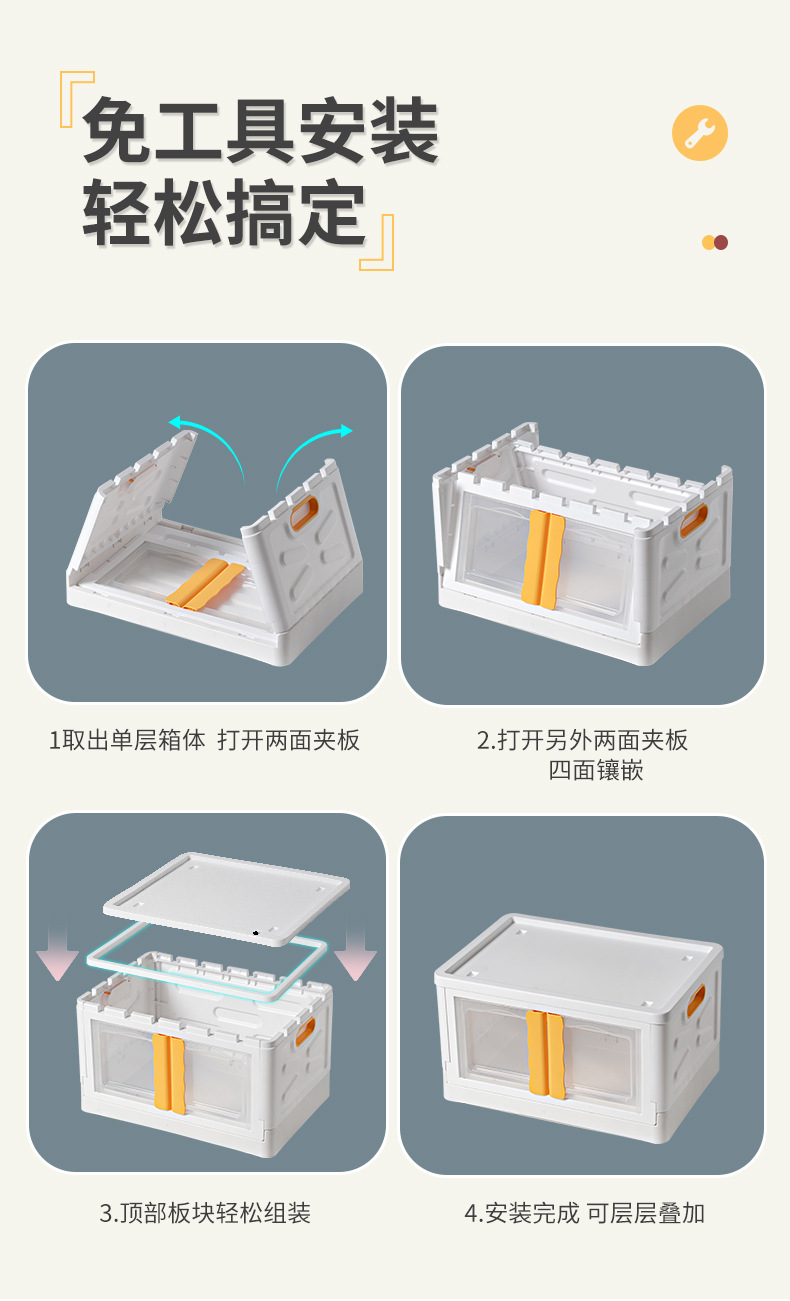 免工具安装
轻松搞定

1取出单层箱体 打开两面夹板

2.打开另外两面夹板
四面镶嵌

3.顶部板块轻松组装

4.安装完成 可层层叠加