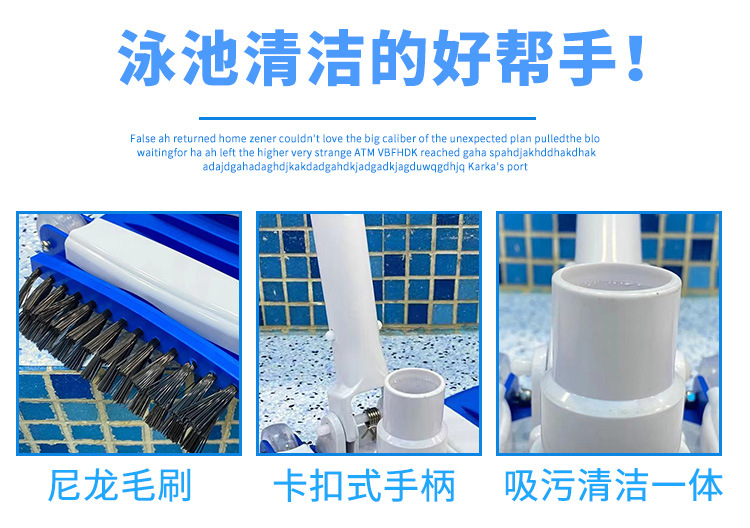 泳池清洁的好帮手！

False ah returned home zener couldn't love the big caliber of the unexpected plan pulledthe blo waitingfor ha ah left the higher very strange ATM VBFHDK reached gaha spahdjakhddhakdhak adajdgahadaghdjkakdadgahdkjadgadkjagduwqgdhjq Karka's port

尼龙毛刷

卡扣式手柄

吸污清洁一体