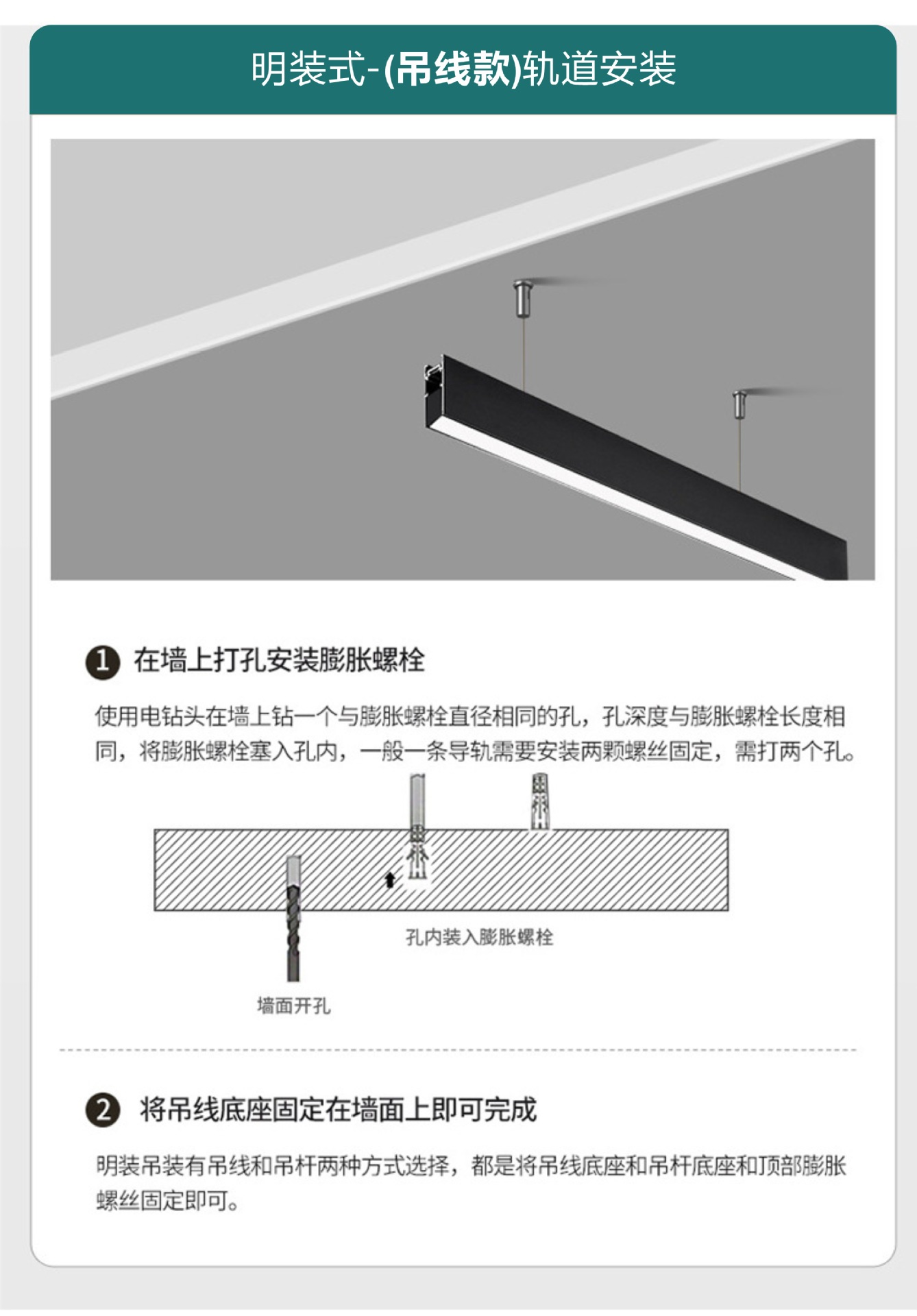 明装式-(吊线款)轨道安装

1 在墙上打孔安装膨胀螺栓

使用电钻头在墙上钻一个与膨胀螺栓直径相同的孔，孔深度与膨胀螺栓长度相同，将膨胀螺栓塞入孔内，一般一条导轨需要安装两颗螺丝固定，需打两个孔。

孔内装入膨胀螺栓

墙面开孔

2 将吊线底座固定在墙面上即可完成

明装吊装有吊线和吊杆两种方式选择，都是将吊线底座和吊杆底座和顶部膨胀螺丝固定即可。