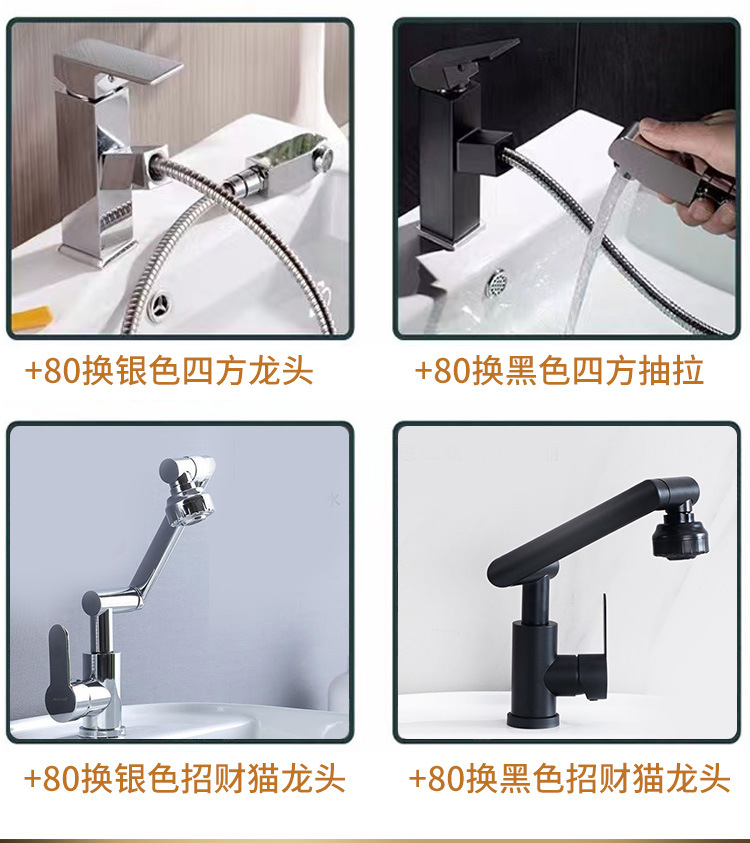 +80换银色四方龙头

+80换黑色四方抽拉

+80换银色招财猫龙头

+80换黑色招财猫龙头