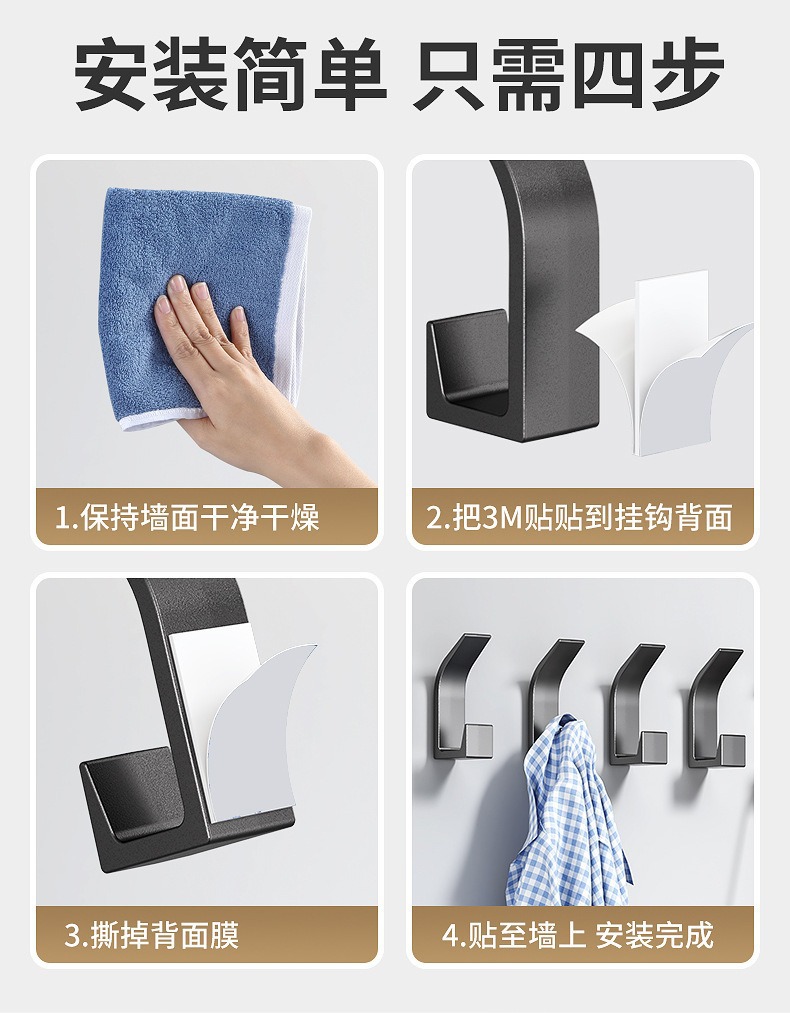 安装简单 只需四步

1.保持墙面干净干燥

2.把3M贴贴到挂钩背面

3.撕掉背面膜

4.贴至墙上 安装完成