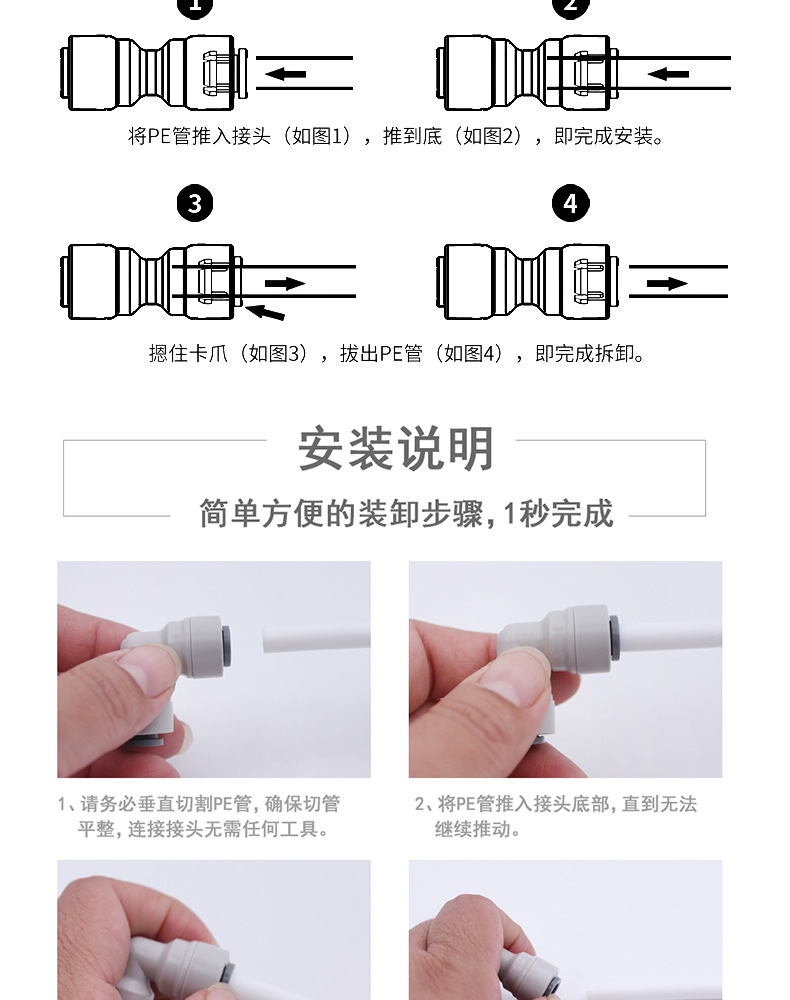 1

2

将PE管推入接头（如图1），推到底（如图2），即完成安装。

3

4

摁住卡爪（如图3），拔出PE管（如图4），即完成拆卸。

安装说明

简单方便的装卸步骤，1秒完成

1、请务必垂直切割PE管，确保切管平整，连接接头无需任何工具。

2、将PE管推入接头底部，直到无法继续推动。