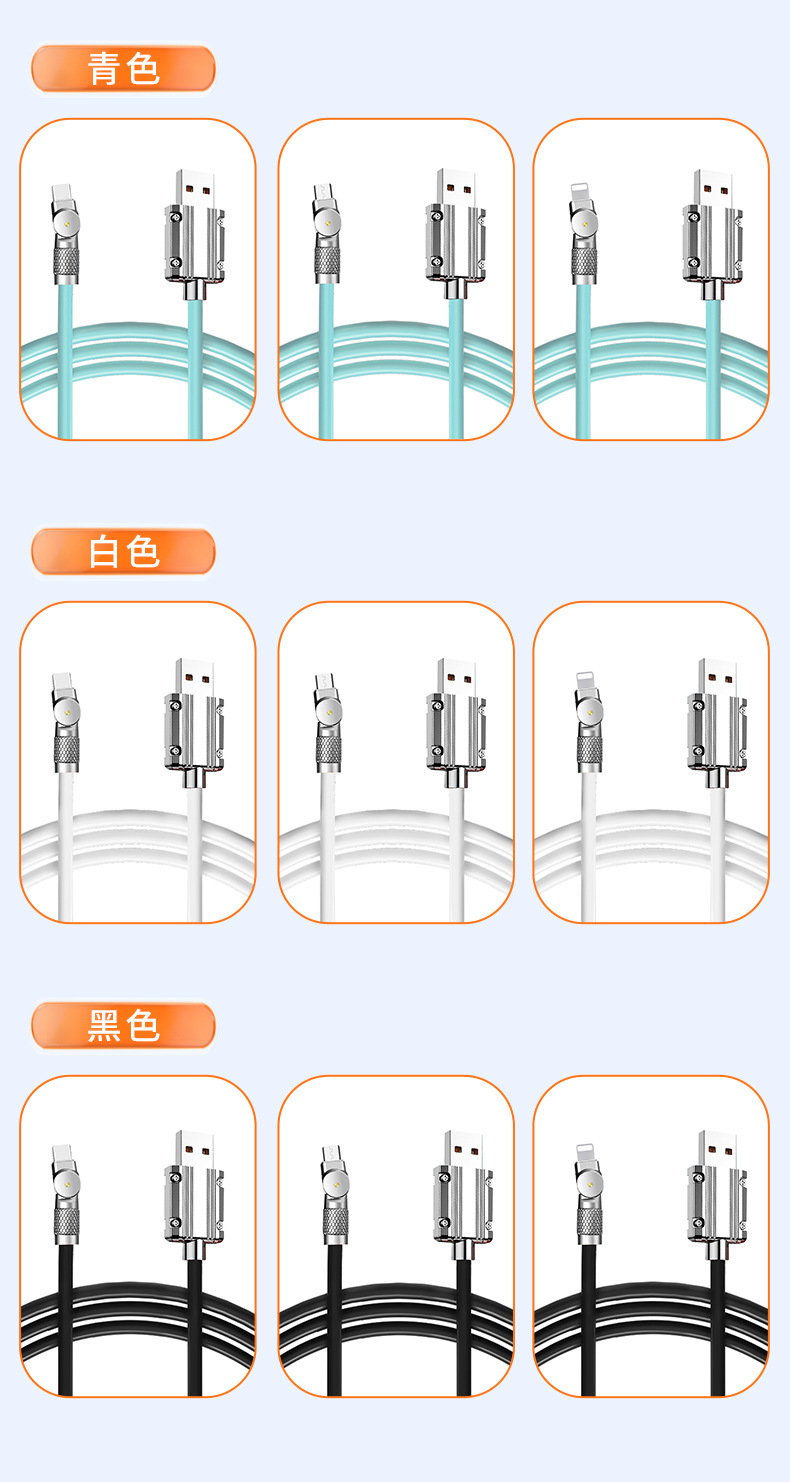 青色

白色

黑色