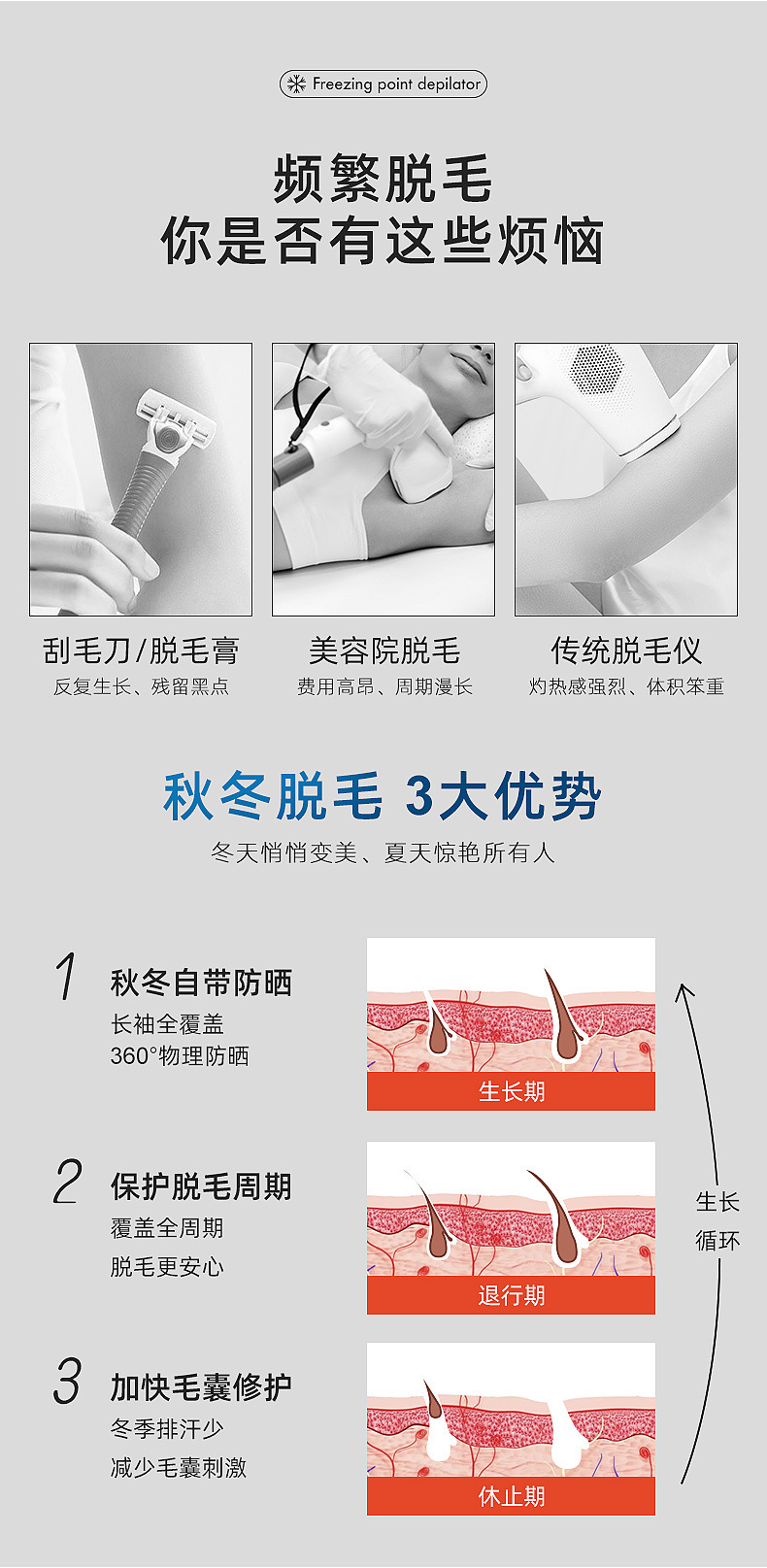 Freezing point depilator

频繁脱毛
你是否有这些烦恼

刮毛刀/脱毛膏
反复生长、残留黑点

美容院脱毛
费用高昂、周期漫长

传统脱毛仪
灼热感强烈、体积笨重

秋冬脱毛 3大优势
冬天悄悄变美、夏天惊艳所有人

1
秋冬自带防晒
长袖全覆盖
360°物理防晒

生长期

2
保护脱毛周期
覆盖全周期
脱毛更安心

退行期

3
加快毛囊修护
冬季排汗少
减少毛囊刺激

休止期

生长
循环