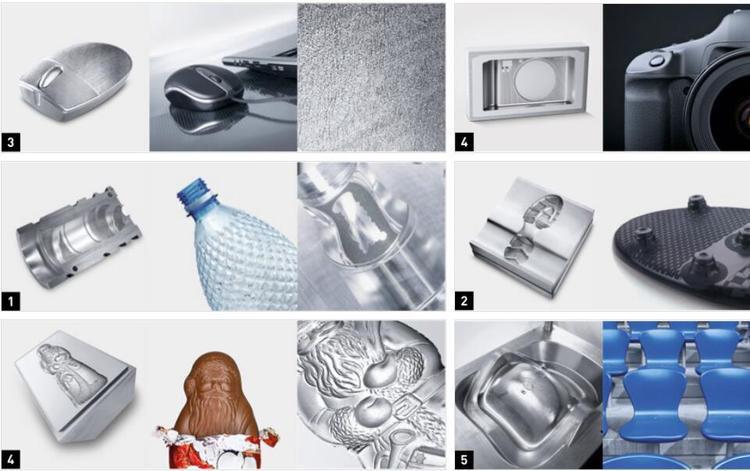 3

4

1

2

4

5