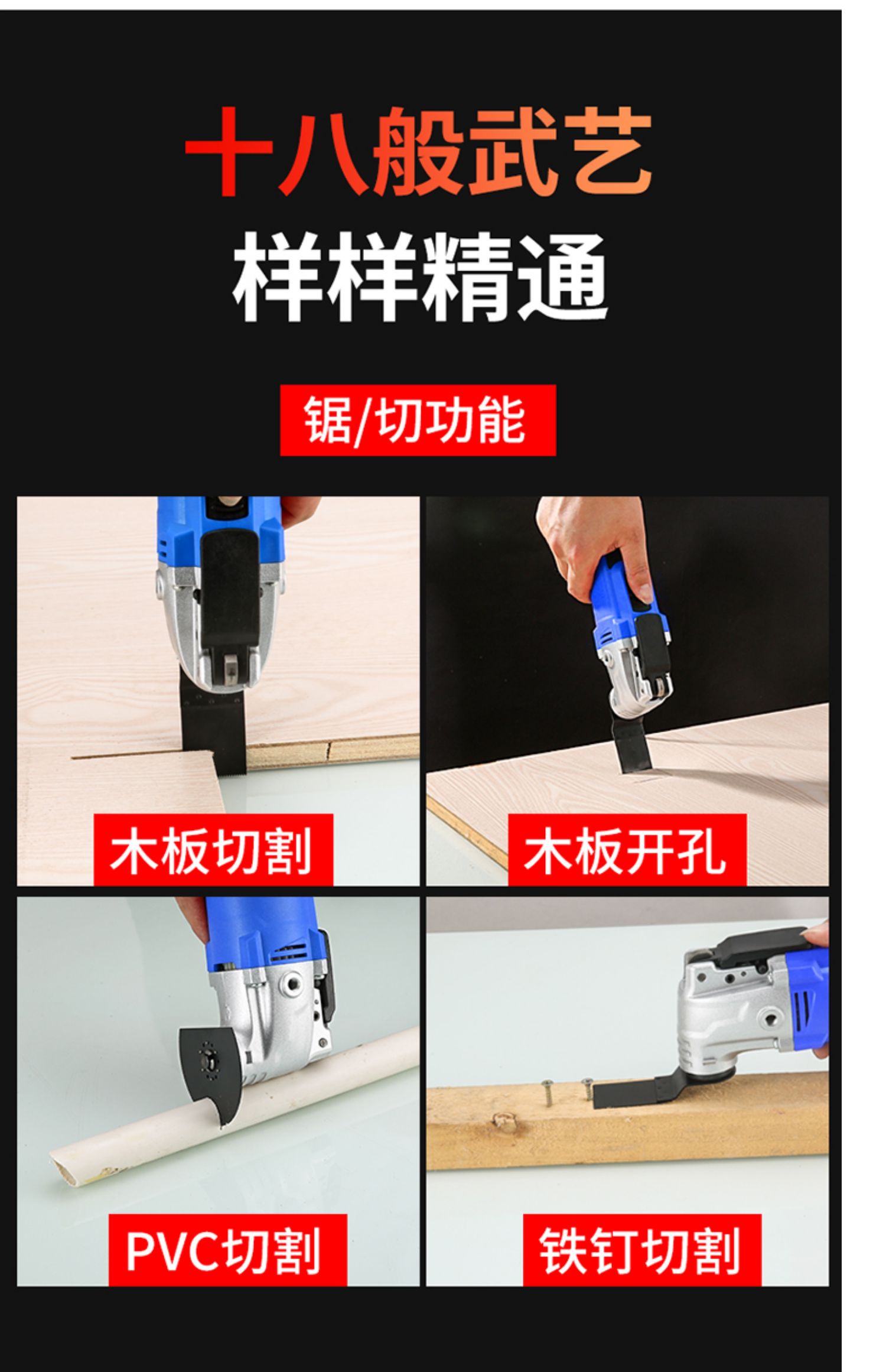 十八般武艺
样样精通

锯/切功能

木板切割

木板开孔

PVC切割

铁钉切割