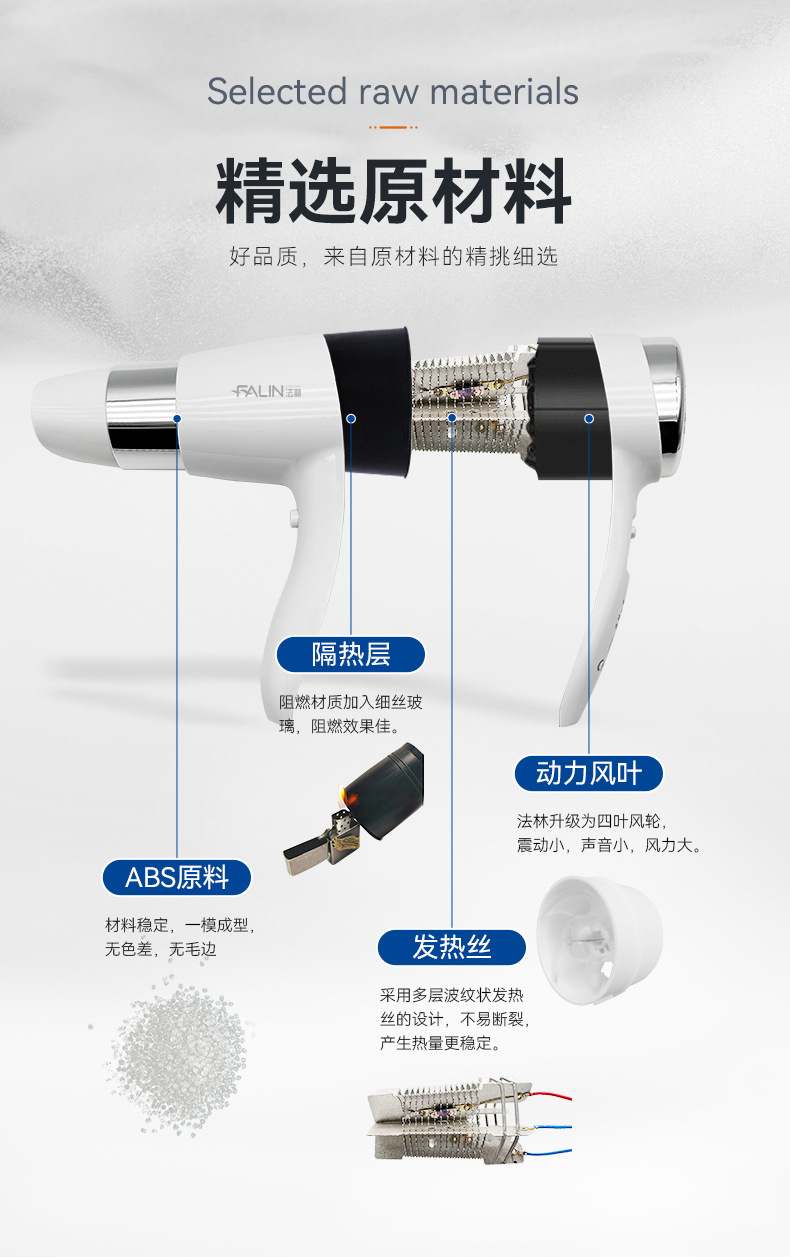 Selected raw materials

精选原材料

好品质，来自原材料的精挑细选

FALIN 法林

隔热层

阻燃材质加入细丝玻璃，阻燃效果佳。

动力风叶

法林升级为四叶风轮，震动小，声音小，风力大。

ABS原料

材料稳定，一模成型，无色差，无毛边

发热丝

采用多层波纹状发热丝的设计，不易断裂，产生热量更稳定。