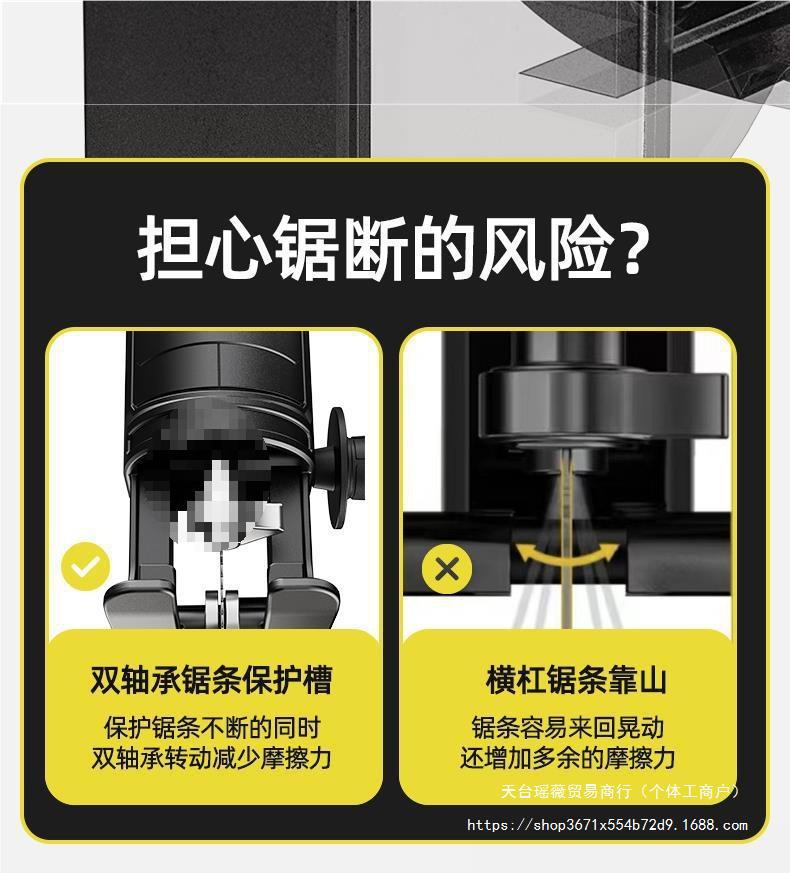 担心锯断的风险?

双轴承锯条保护槽
保护锯条不断的同时
双轴承转动减少摩擦力

横杠锯条靠山
锯条容易来回晃动
还增加多余的摩擦力

天台瑶薇贸易商行（个体工商户）
https://shop3671x554b72d9.1688.com