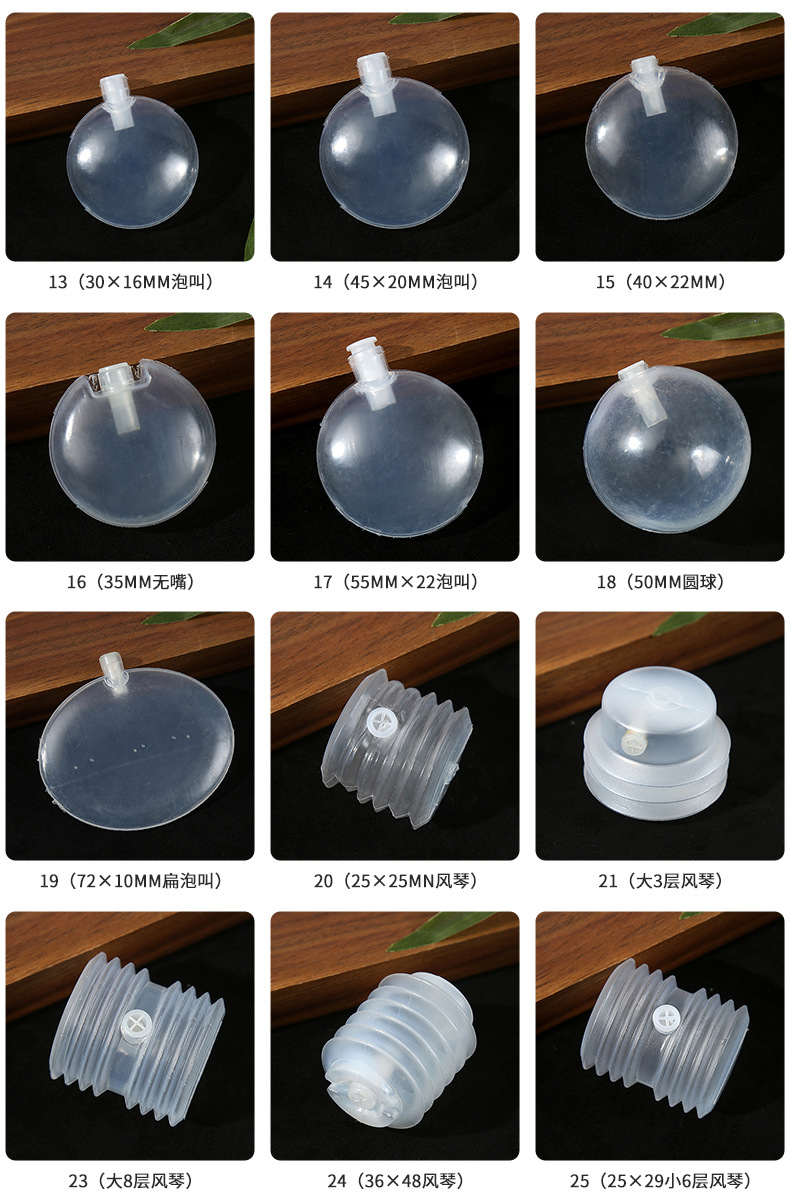 13（30×16MM泡叫）

14（45×20MM泡叫）

15（40×22MM）

16（35MM无嘴）

17（55MM×22泡叫）

18（50MM圆球）

19（72×10MM扁泡叫）

20（25×25MN风琴）

21（大3层风琴）

23（大8层风琴）

24（36×48风琴）

25（25×29小6层风琴）