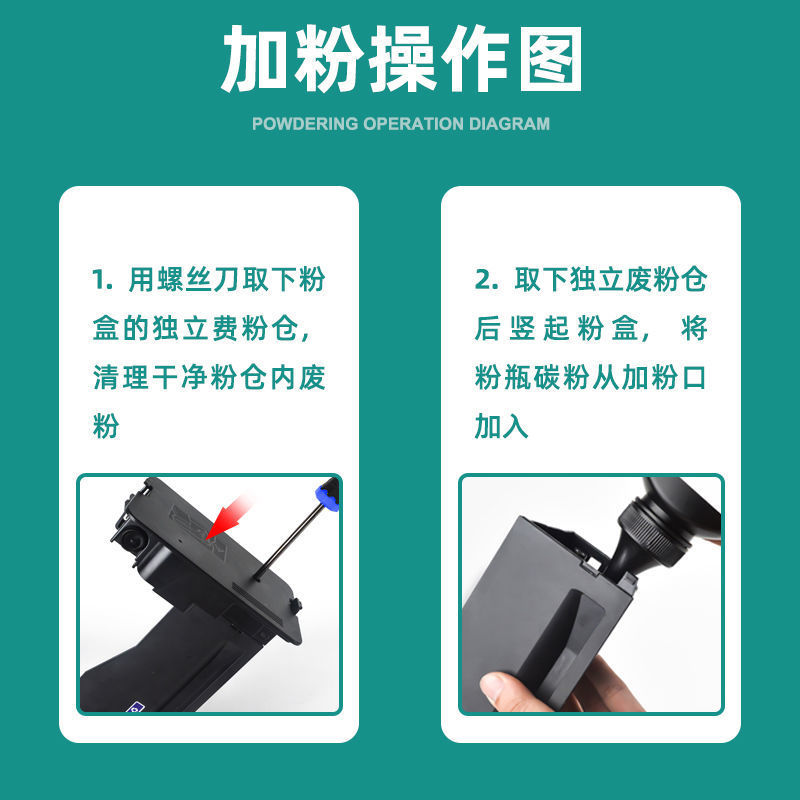 加粉操作图

POWDERING OPERATION DIAGRAM

1. 用螺丝刀取下粉盒的独立费粉仓，清理干净粉仓内废粉

2. 取下独立废粉仓后竖起粉盒，将粉瓶碳粉从加粉口加入