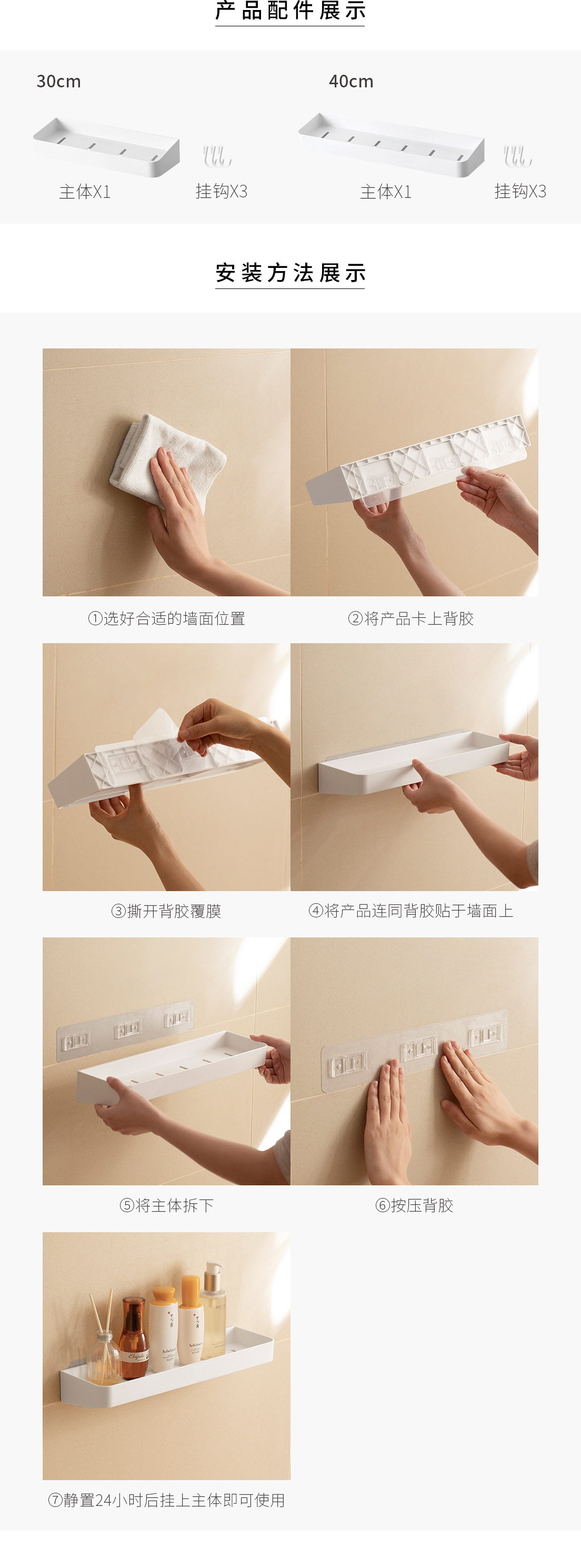 产品配件展示

30cm

主体X1

挂钩X3

40cm

主体X1

挂钩X3

安装方法展示

①选好合适的墙面位置

②将产品卡上背胶

③撕开背胶覆膜

④将产品连同背胶贴于墙面上

⑤将主体拆下

⑥按压背胶

⑦静置24小时后挂上主体即可使用