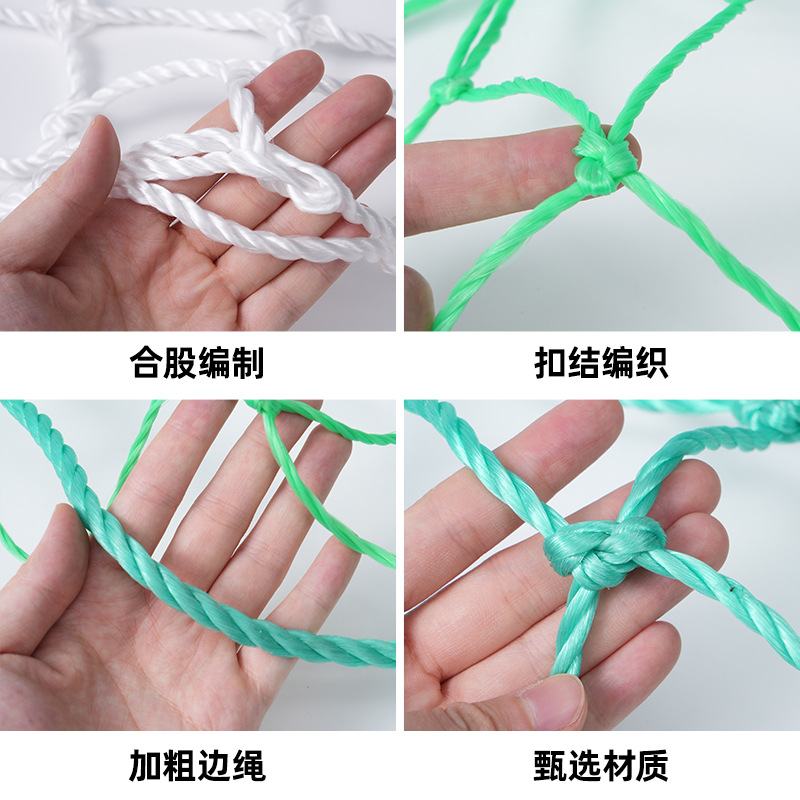 合股编制

扣结编织

加粗边绳

甄选材质