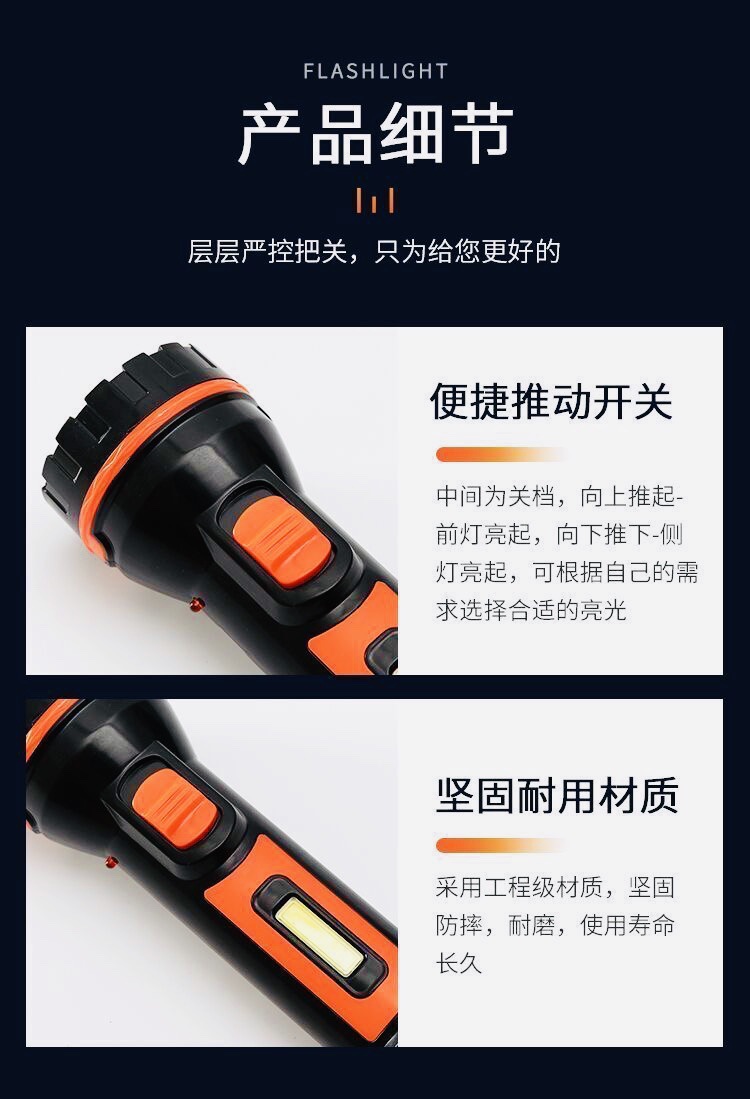 FLASHLIGHT

产品细节

层层严控把关，只为给您更好的

便捷推动开关

中间为关档，向上推起-前灯亮起，向下推下-侧灯亮起，可根据自己的需求选择合适的亮光

坚固耐用材质

采用工程级材质，坚固防摔，耐磨，使用寿命长久