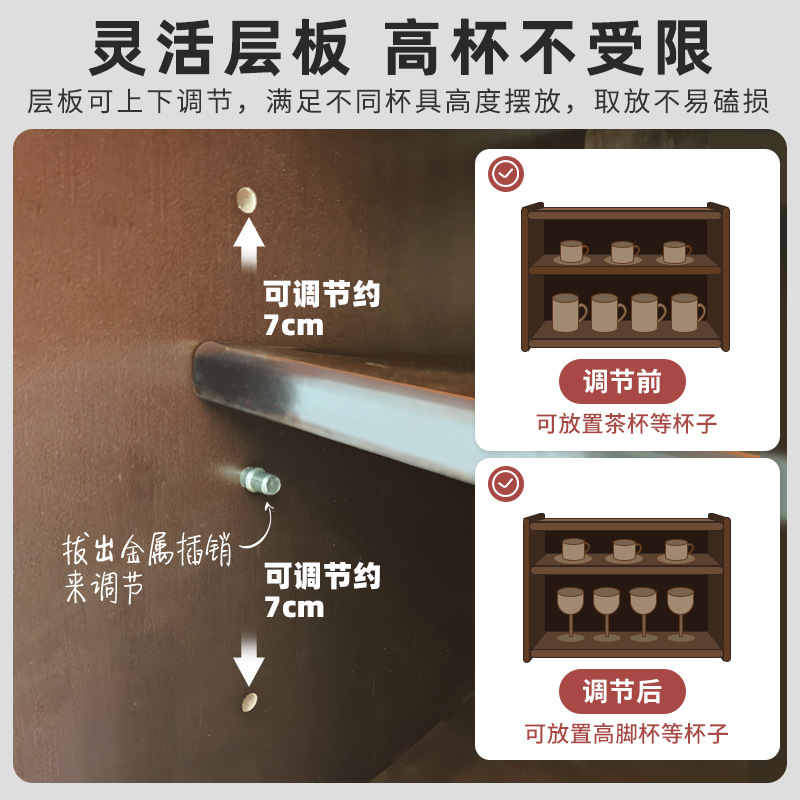 灵活层板 高杯不受限

层板可上下调节，满足不同杯具高度摆放，取放不易磕损

可调节约
7cm

拔出金属插销
来调节

可调节约
7cm

调节前

可放置茶杯等杯子

调节后

可放置高脚杯等杯子