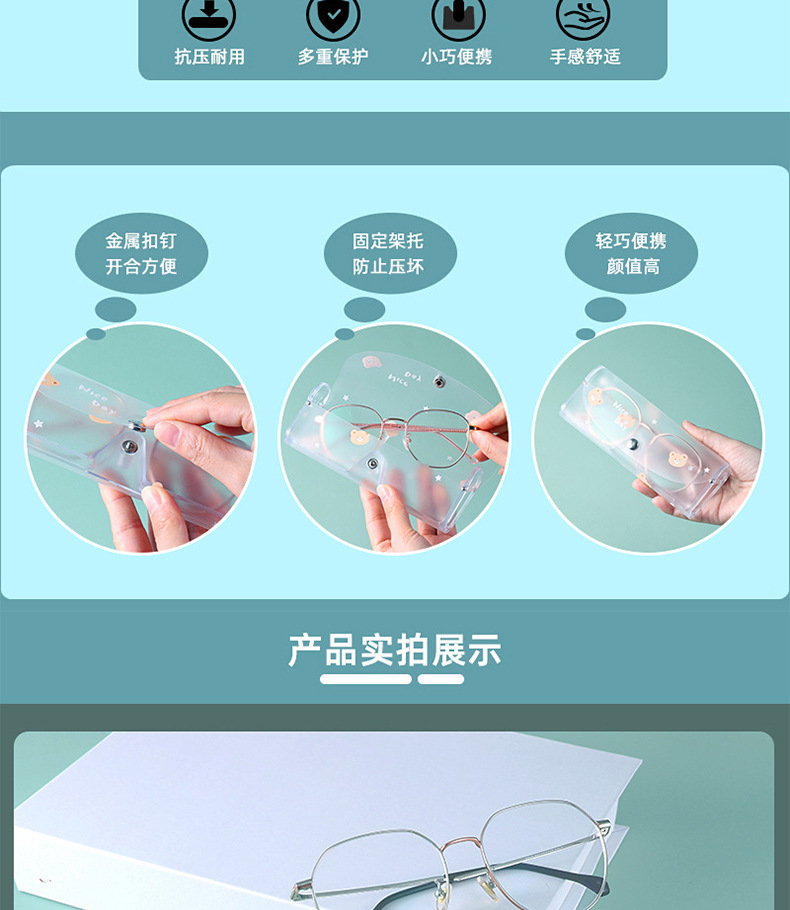 抗压耐用 多重保护 小巧便携 手感舒适

金属扣钉
开合方便

固定架托
防止压坏

轻巧便携
颜值高

Nice Day

Nice Day

产品实拍展示