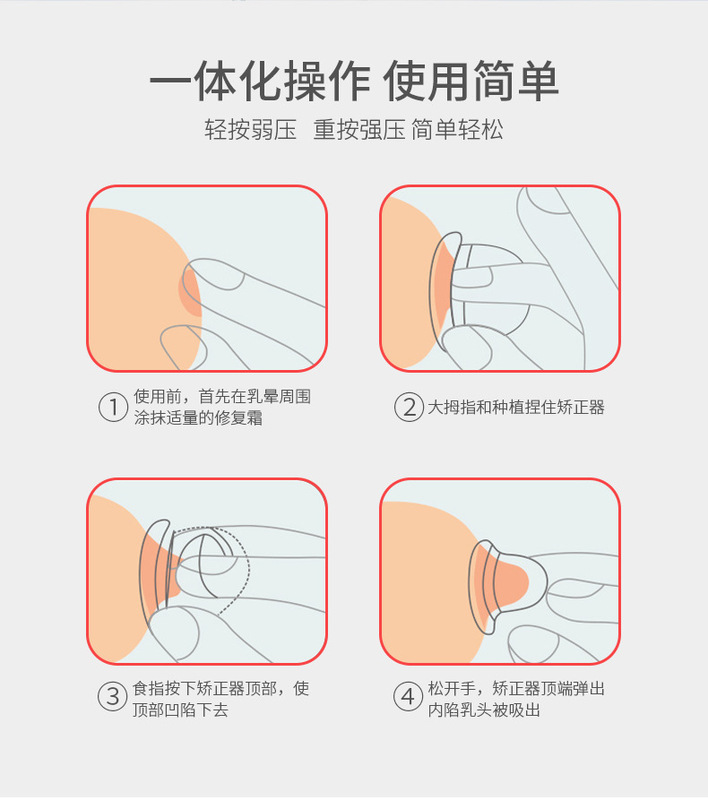 一体化操作 使用简单

轻按弱压 重按强压 简单轻松

① 使用前，首先在乳晕周围涂抹适量的修复霜

② 大拇指和种植捏住矫正器

③ 食指按下矫正器顶部，使顶部凹陷下去

④ 松开手，矫正器顶端弹出内陷乳头被吸出