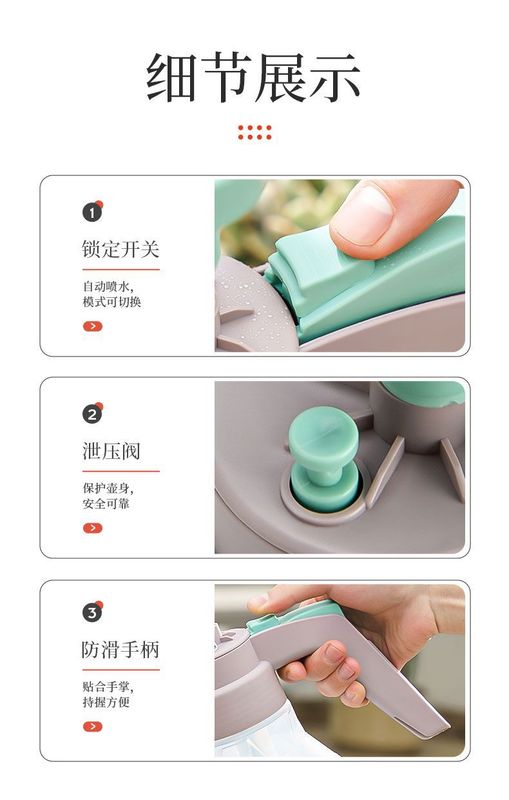 细节展示

1
锁定开关
自动喷水，
模式可切换

2
泄压阀
保护壶身，
安全可靠

3
防滑手柄
贴合手掌，
持握方便